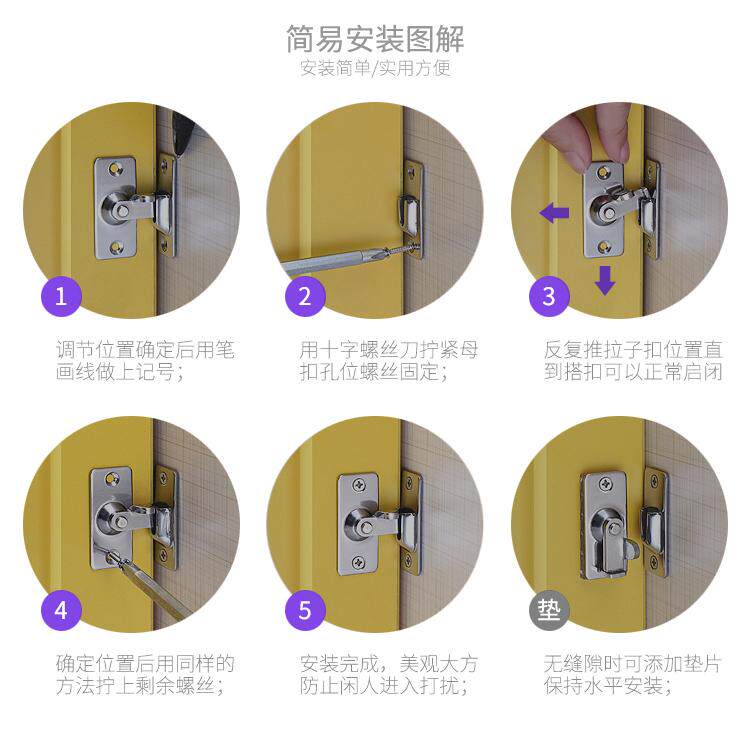 简易安装图解
安装简单/实用方便

1
调节位置确定后用笔画线做上记号；

2
用十字螺丝刀拧紧母扣孔位螺丝固定；

3
反复推拉子扣位置直到搭扣可以正常启闭

4
确定位置后用同样的方法拧上剩余螺丝；

5
安装完成，美观大方防止闲人进入打扰；

垫
无缝隙时可添加垫片保持水平安装；