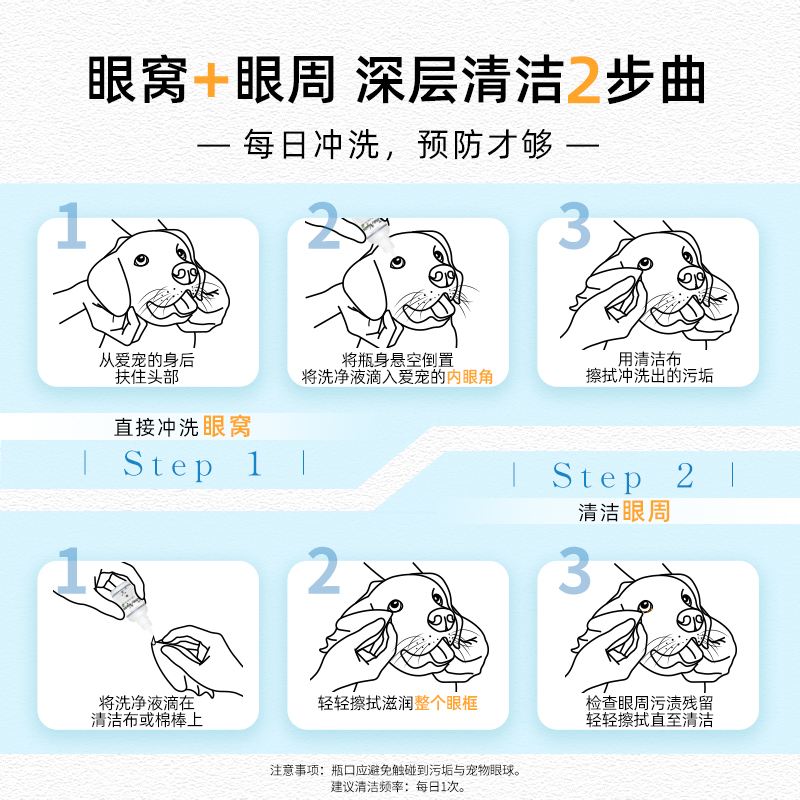 眼窝+眼周 深层清洁2步曲

— 每日冲洗，预防才够 —

1
从爱宠的身后
扶住头部

2
将瓶身悬空倒置
将洗净液滴入爱宠的内眼角

3
用清洁布
擦拭冲洗出的污垢

直接冲洗眼窝

| Step 1 |

| Step 2 |

清洁眼周

1
将洗净液滴在
清洁布或棉棒上

2
轻轻擦拭滋润整个眼框

3
检查眼周污渍残留
轻轻擦拭直至清洁

注意事项：瓶口应避免触碰到污垢与宠物眼球。
建议清洁频率：每日1次。