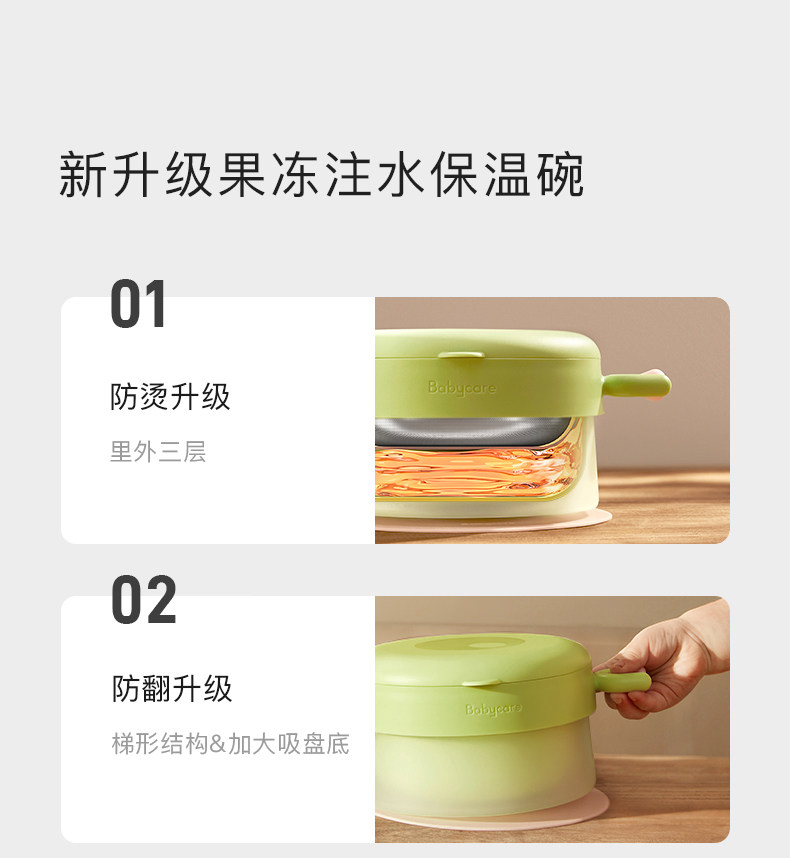 新升级果冻注水保温碗

01

防烫升级

里外三层

Babycare

02

防翻升级

梯形结构&加大吸盘底

Babycare