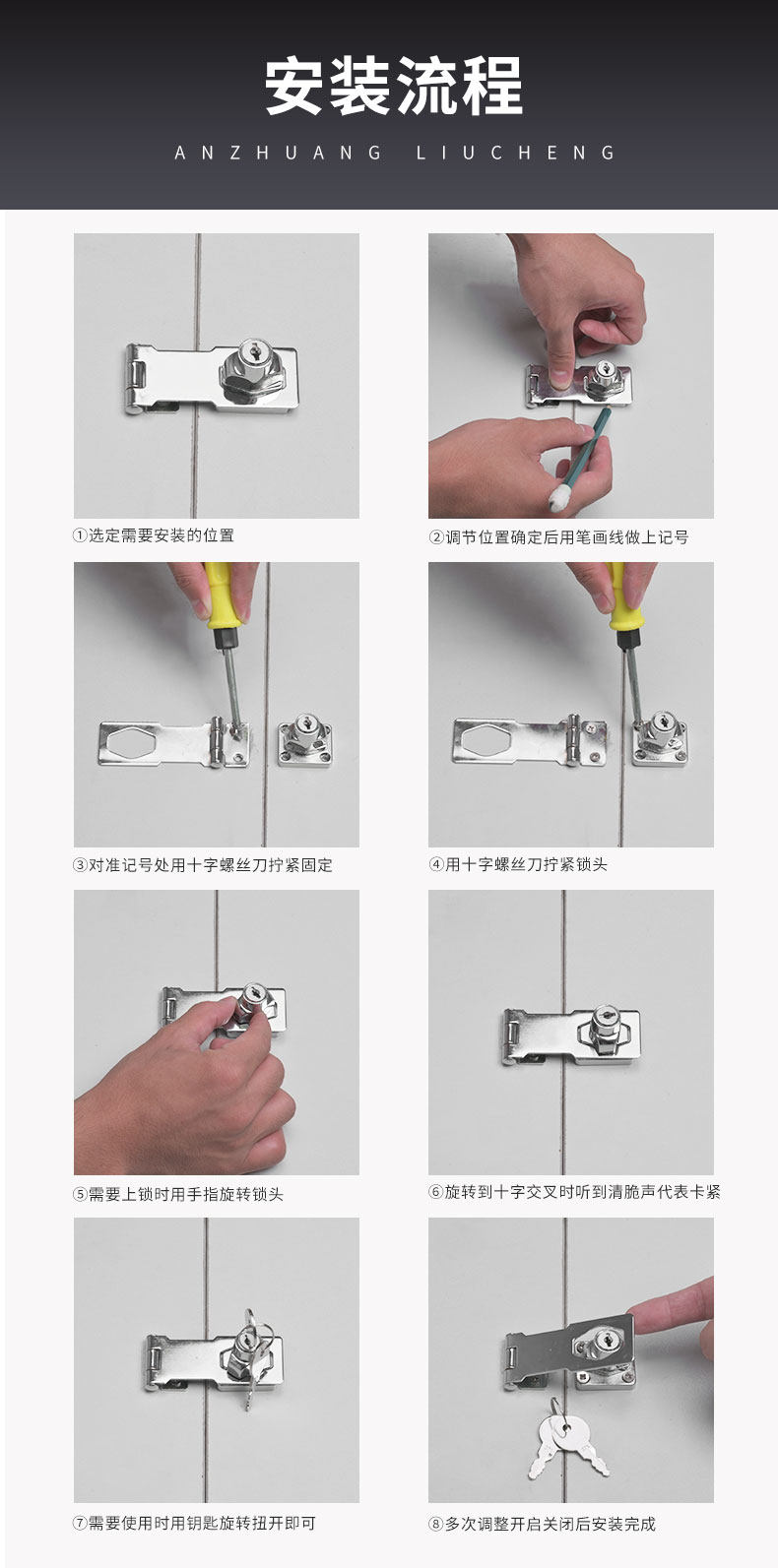 安装流程

ANZHUANG LIUCHENG

①选定需要安装的位置

②调节位置确定后用笔画线做上记号

③对准记号处用十字螺丝刀拧紧固定

④用十字螺丝刀拧紧锁头

⑤需要上锁时用手指旋转锁头

⑥旋转到十字交叉时听到清脆声代表卡紧

⑦需要使用时用钥匙旋转扭开即可

⑧多次调整开启关闭后安装完成