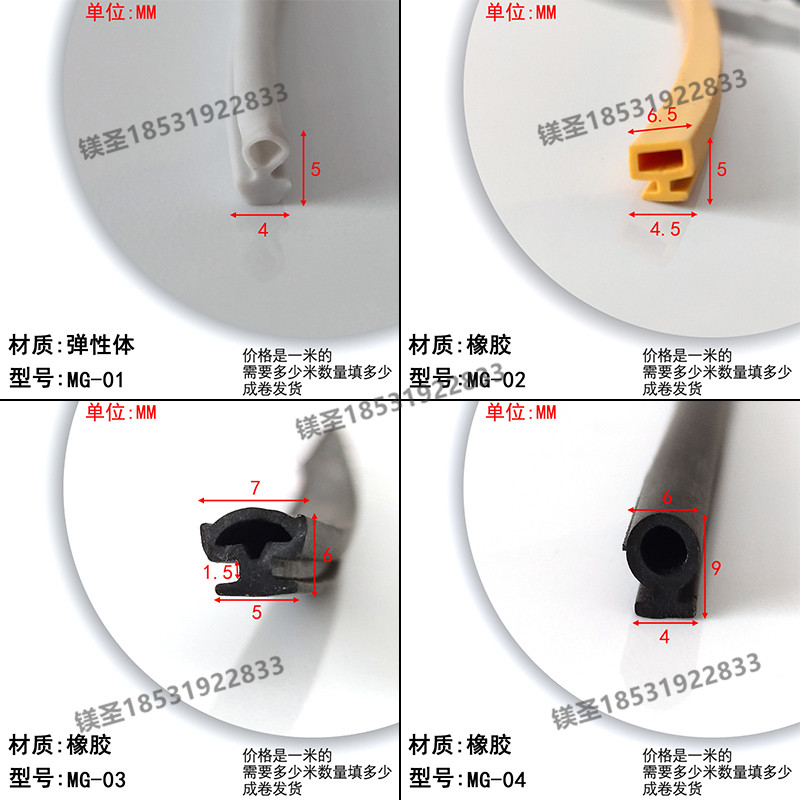 单位:MM

镁圣18531922833

5

4

材质:弹性体
型号:MG-01

价格是一米的
需要多少米数量填多少
成卷发货

单位:MM

镁圣18531922833

6.5

5

4.5

材质:橡胶
型号:MG-02

价格是一米的
需要多少米数量填多少
成卷发货

单位:MM

镁圣18531922833

7

6

1.5

5

镁圣18531922833

材质:橡胶
型号:MG-03

价格是一米的
需要多少米数量填多少
成卷发货

单位:MM

6

9

4

镁圣18531922833

材质:橡胶
型号:MG-04

价格是一米的
需要多少米数量填多少
成卷发货