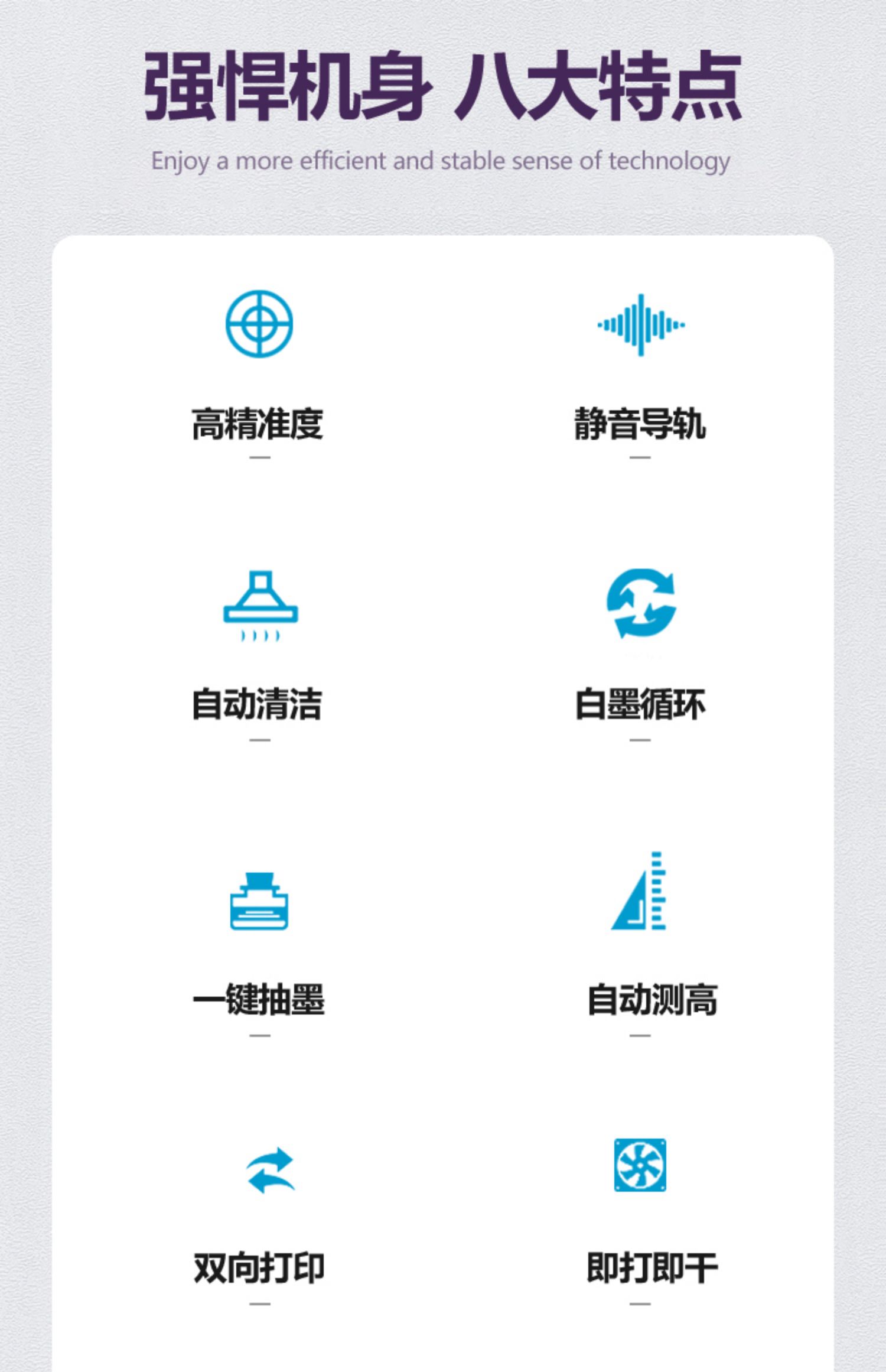 强悍机身 八大特点

Enjoy a more efficient and stable sense of technology

高精准度

静音导轨

自动清洁

白墨循环

一键抽墨

自动测高

双向打印

即打即干