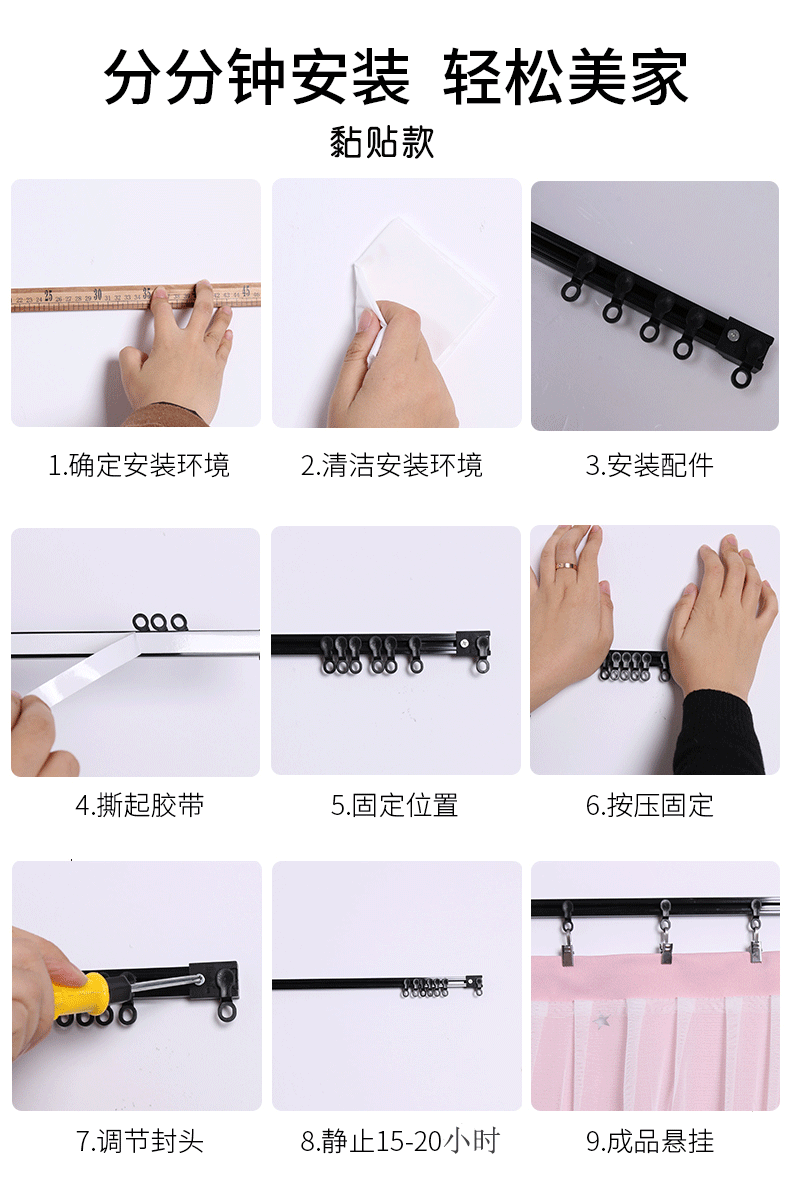 分分钟安装 轻松美家

黏贴款

25 30 35 45

1.确定安装环境

2.清洁安装环境

3.安装配件

4.撕起胶带

5.固定位置

6.按压固定

7.调节封头

8.静止15-20小时

9.成品悬挂