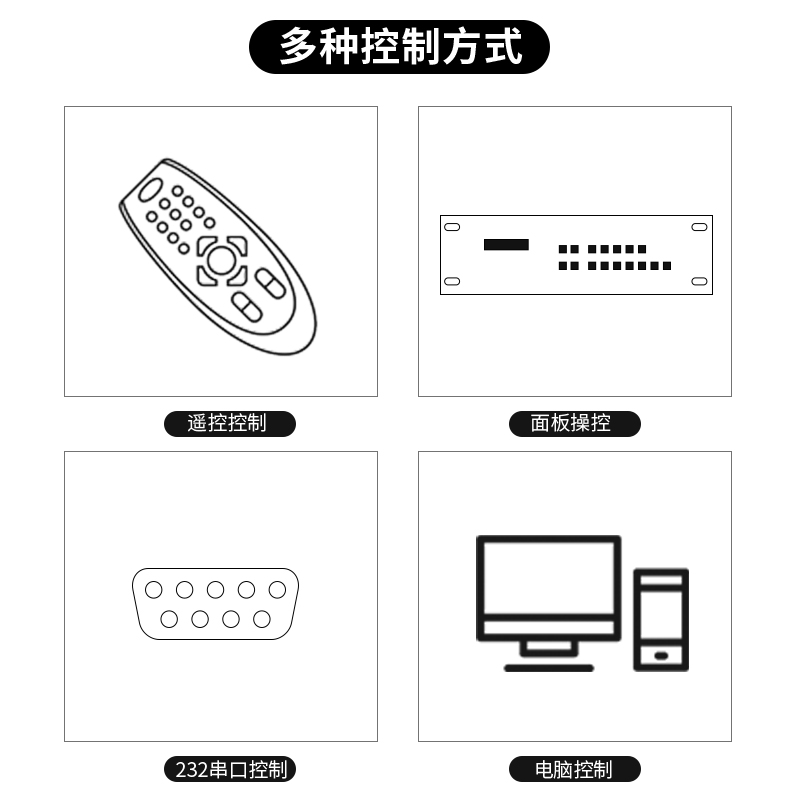 多种控制方式

遥控控制

面板操控

232串口控制

电脑控制