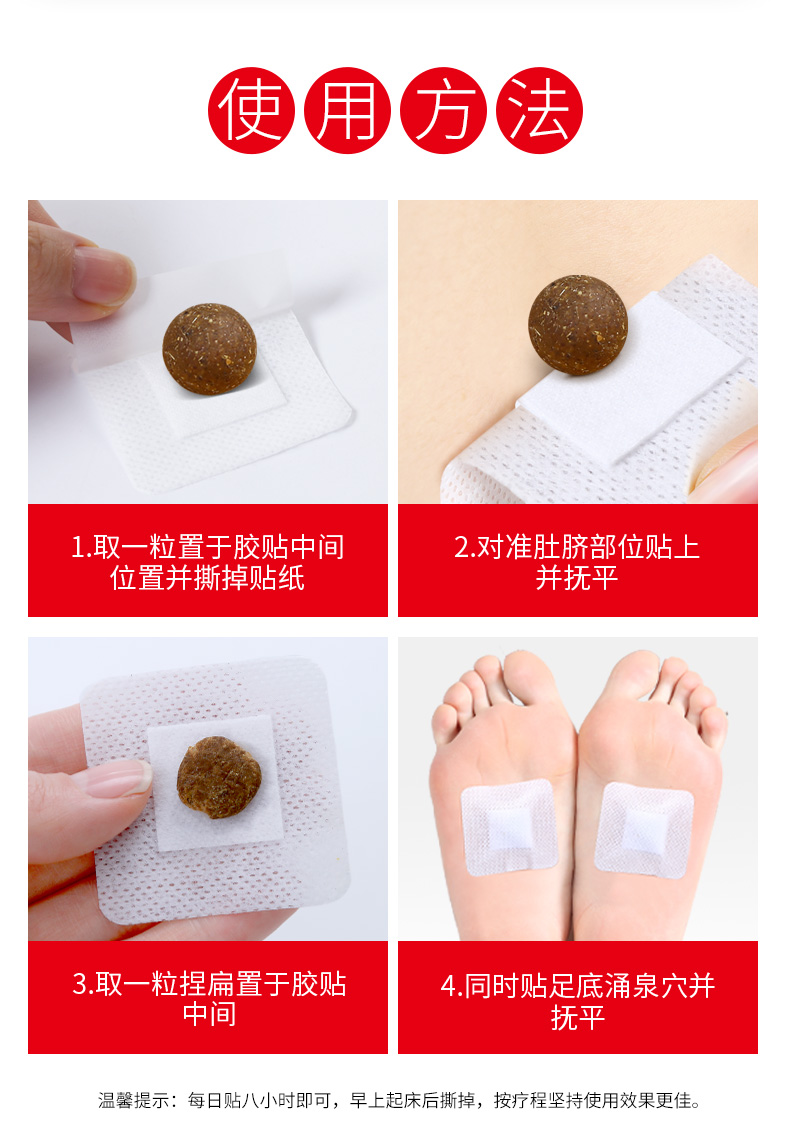 使用方法

1.取一粒置于胶贴中间位置并撕掉贴纸

2.对准肚脐部位贴上并抚平

3.取一粒捏扁置于胶贴中间

4.同时贴足底涌泉穴并抚平

温馨提示：每日贴八小时即可，早上起床后撕掉，按疗程坚持使用效果更佳。