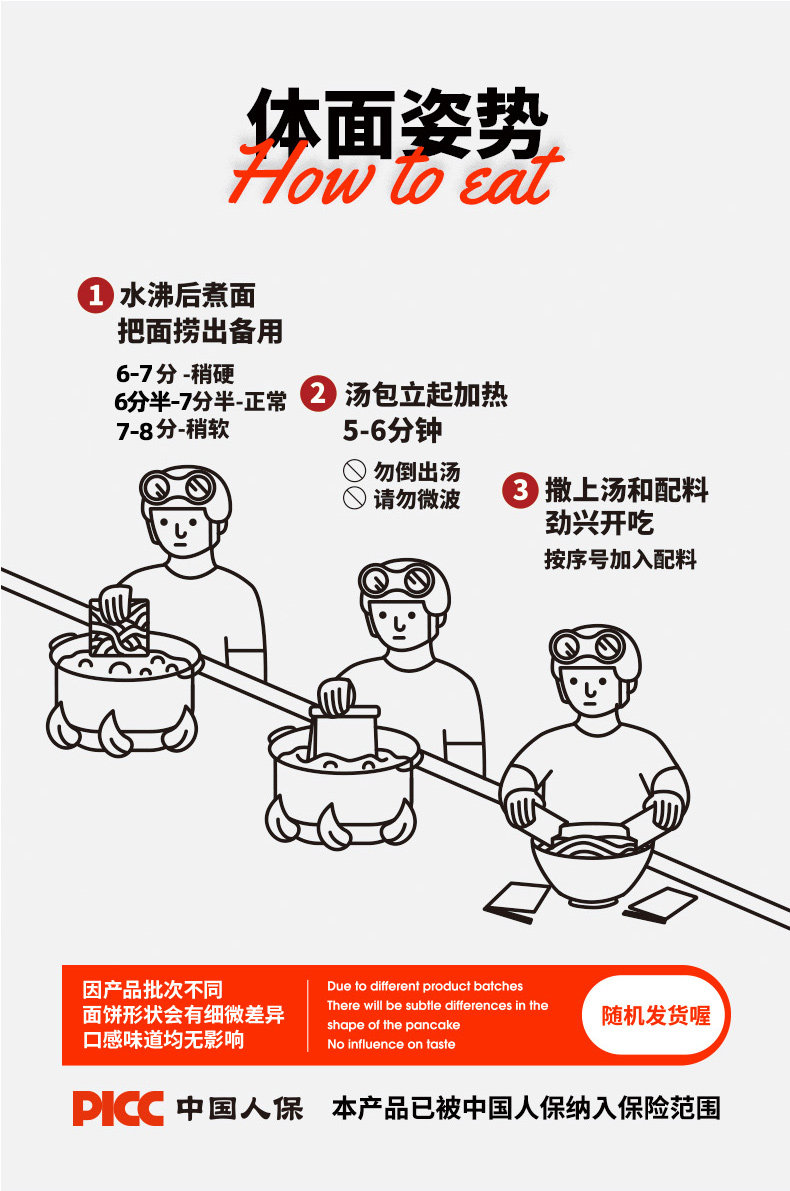 体面姿势
How to eat

1 水沸后煮面
把面捞出备用

6-7分 -稍硬
6分半-7分半-正常
7-8分-稍软

2 汤包立起加热
5-6分钟

勿倒出汤
请勿微波

3 撒上汤和配料
劲兴开吃
按序号加入配料

因产品批次不同
面饼形状会有细微差异
口感味道均无影响

Due to different product batches
There will be subtle differences in the shape of the pancake
No influence on taste

随机发货喔

PICC 中国人保 本产品已被中国人保纳入保险范围