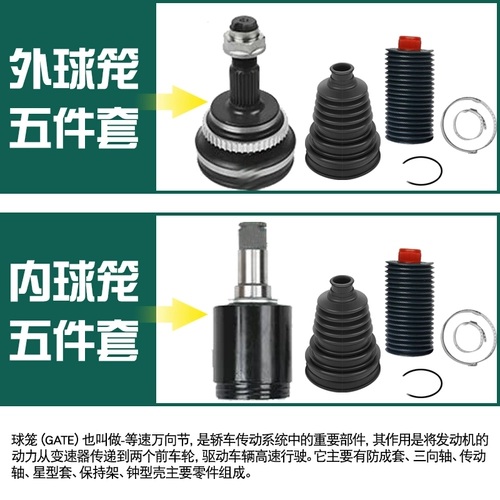 外球笼
五件套

内球笼
五件套

球笼（GATE）也叫做-等速万向节，是轿车传动系统中的重要部件，其作用是将发动机的动力从变速器传递到两个前车轮，驱动车辆高速行驶。它主要有防成套、三向轴、传动轴、星型套、保持架、钟型壳主要零件组成。