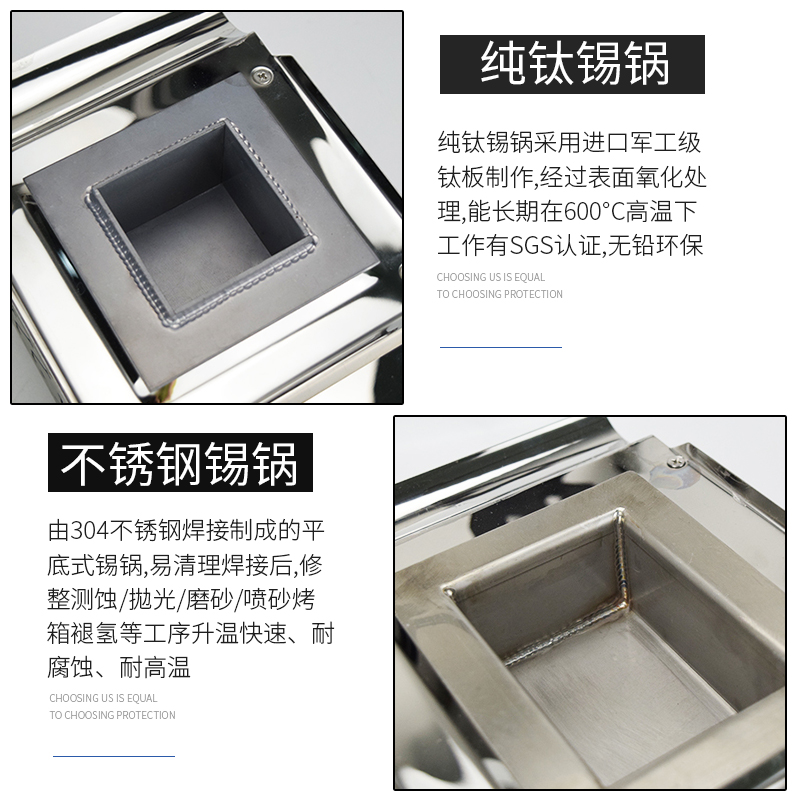 纯钛锡锅

纯钛锡锅采用进口军工级钛板制作,经过表面氧化处理,能长期在600°C高温下工作有SGS认证,无铅环保

CHOOSING US IS EQUAL
TO CHOOSING PROTECTION

不锈钢锡锅

由304不锈钢焊接制成的平底式锡锅,易清理焊接后,修整测蚀/抛光/磨砂/喷砂烤箱褪氢等工序升温快速、耐腐蚀、耐高温

CHOOSING US IS EQUAL
TO CHOOSING PROTECTION