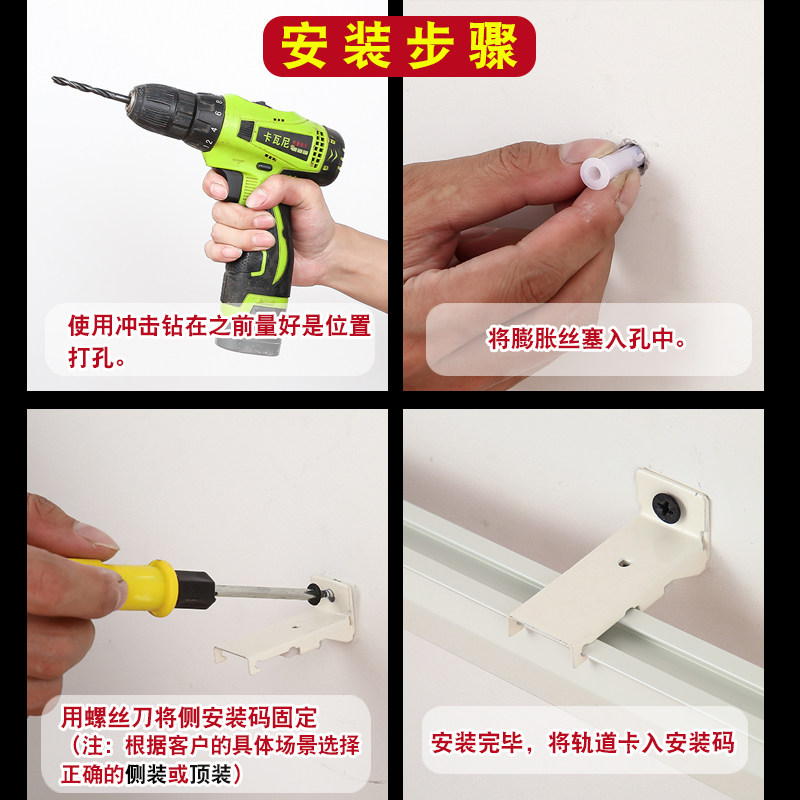 安装步骤

卡瓦尼

使用冲击钻在之前量好是位置打孔。

将膨胀丝塞入孔中。

用螺丝刀将侧安装码固定（注：根据客户的具体场景选择正确的侧装或顶装）

安装完毕，将轨道卡入安装码