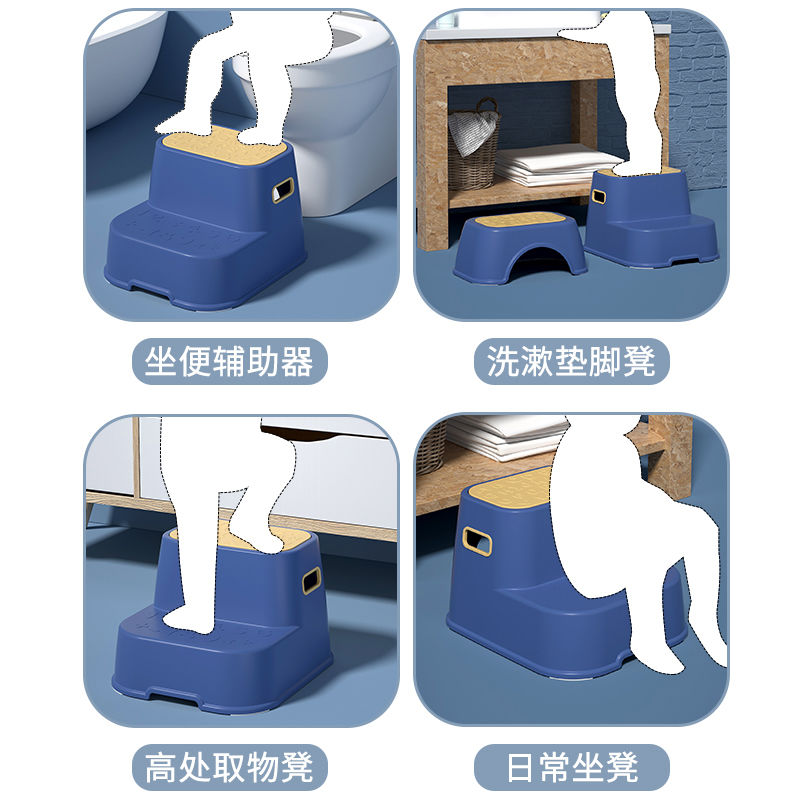 坐便辅助器

洗漱垫脚凳

高处取物凳

日常坐凳