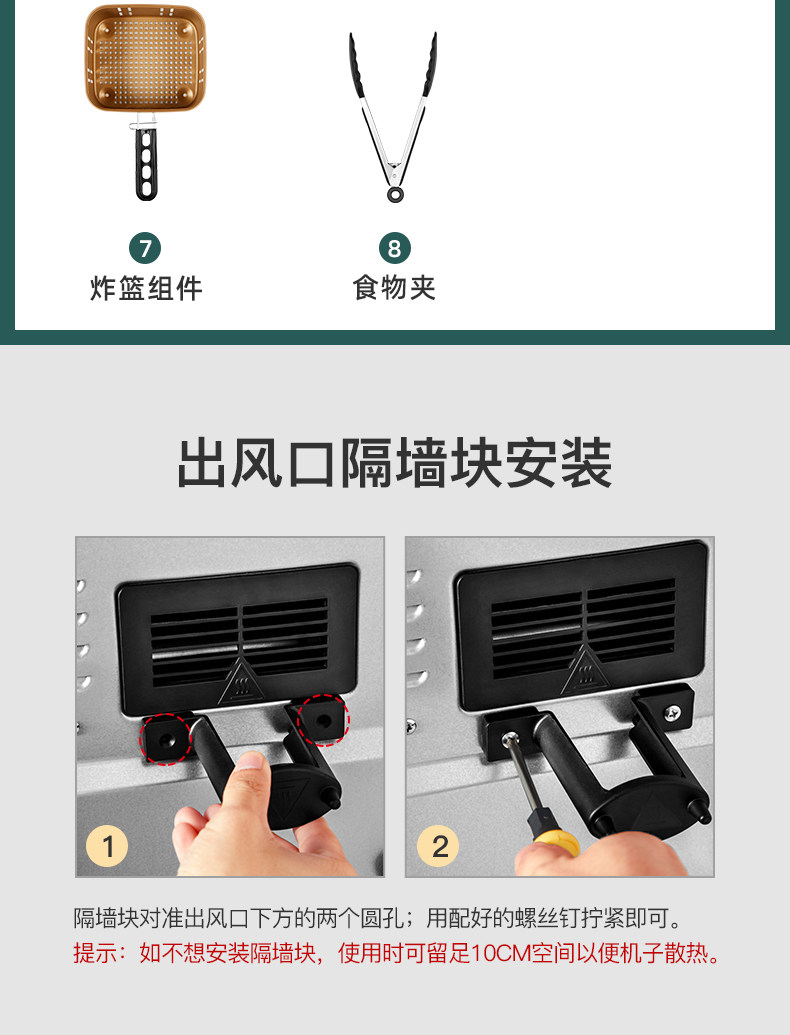 7
炸篮组件

8
食物夹

出风口隔墙块安装

1

2

隔墙块对准出风口下方的两个圆孔；用配好的螺丝钉拧紧即可。
提示：如不想安装隔墙块，使用时可留足10CM空间以便机子散热。