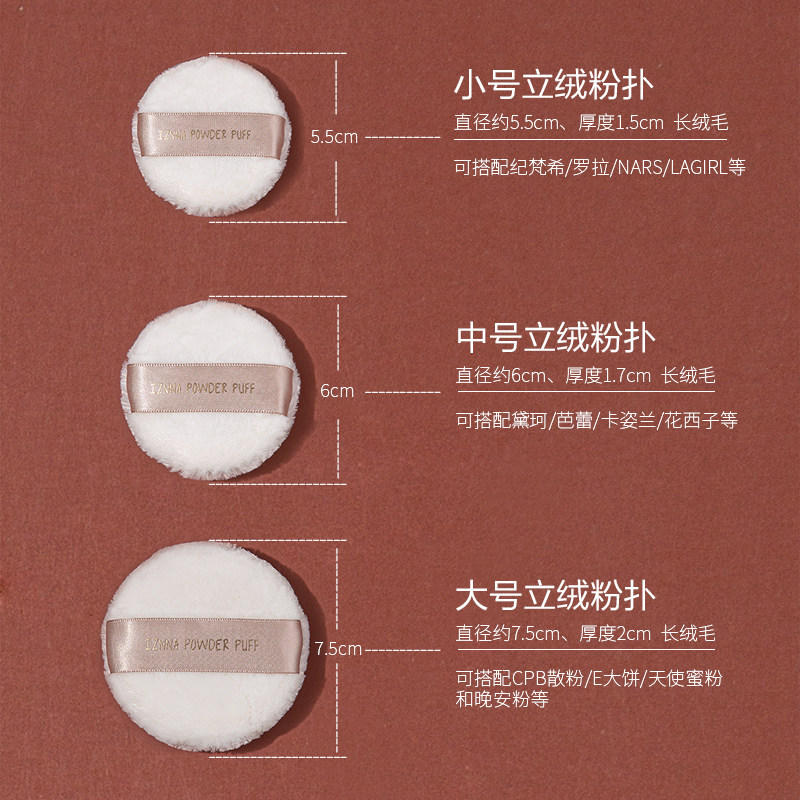 IZNNA POWDER PUFF

5.5cm

小号立绒粉扑

直径约5.5cm、厚度1.5cm 长绒毛

可搭配纪梵希/罗拉/NARS/LAGIRL等

IZNNA POWDER PUFF

6cm

中号立绒粉扑

直径约6cm、厚度1.7cm 长绒毛

可搭配黛珂/芭蕾/卡姿兰/花西子等

IZNNA POWDER PUFF

7.5cm

大号立绒粉扑

直径约7.5cm、厚度2cm 长绒毛

可搭配CPB散粉/E大饼/天使蜜粉和晚安粉等