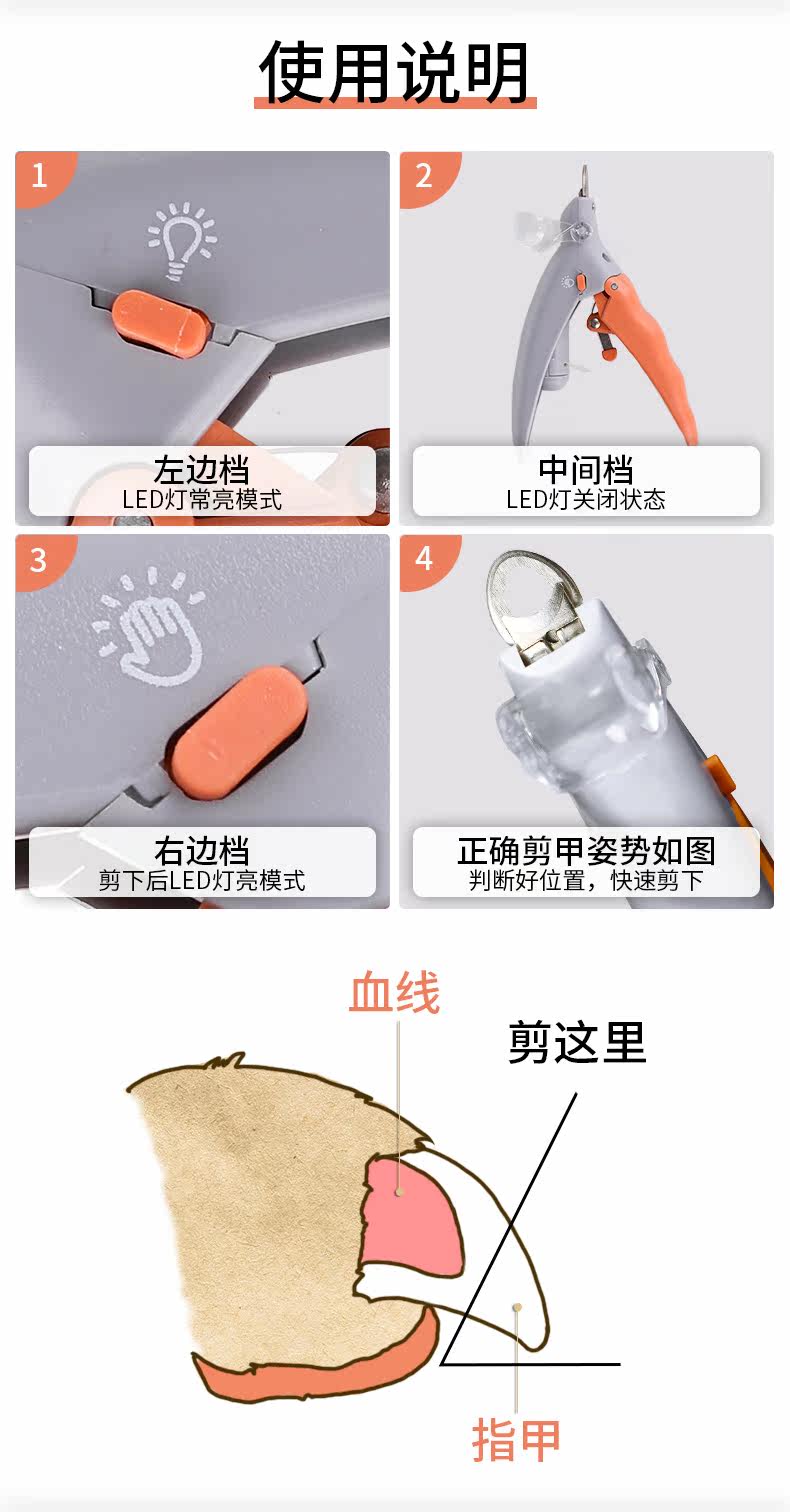 使用说明

1
左边档
LED灯常亮模式

2
中间档
LED灯关闭状态

3
右边档
剪下后LED灯亮模式

4
正确剪甲姿势如图
判断好位置，快速剪下

血线
剪这里
指甲