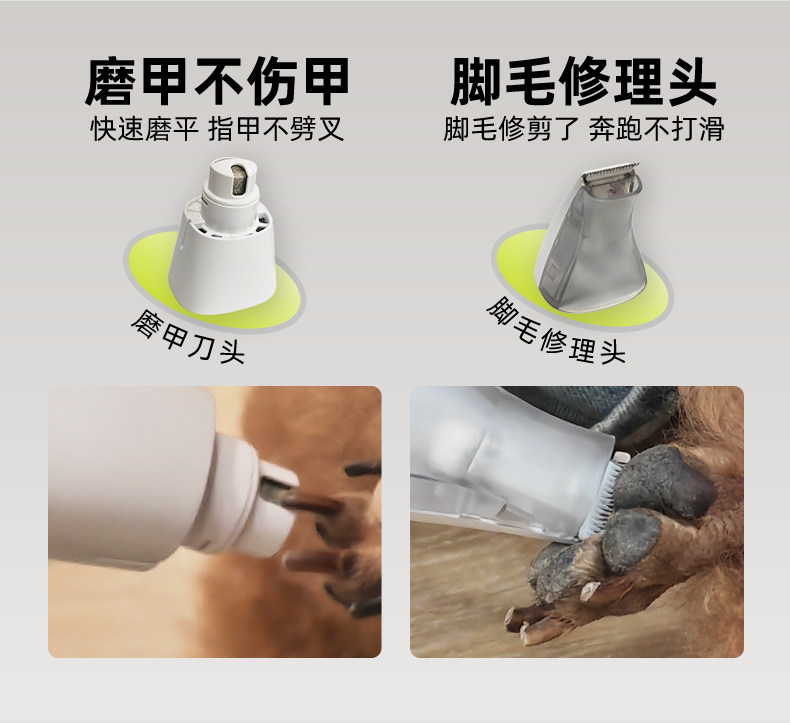 磨甲不伤甲
快速磨平 指甲不劈叉

磨甲刀头

脚毛修理头
脚毛修剪了 奔跑不打滑

脚毛修理头