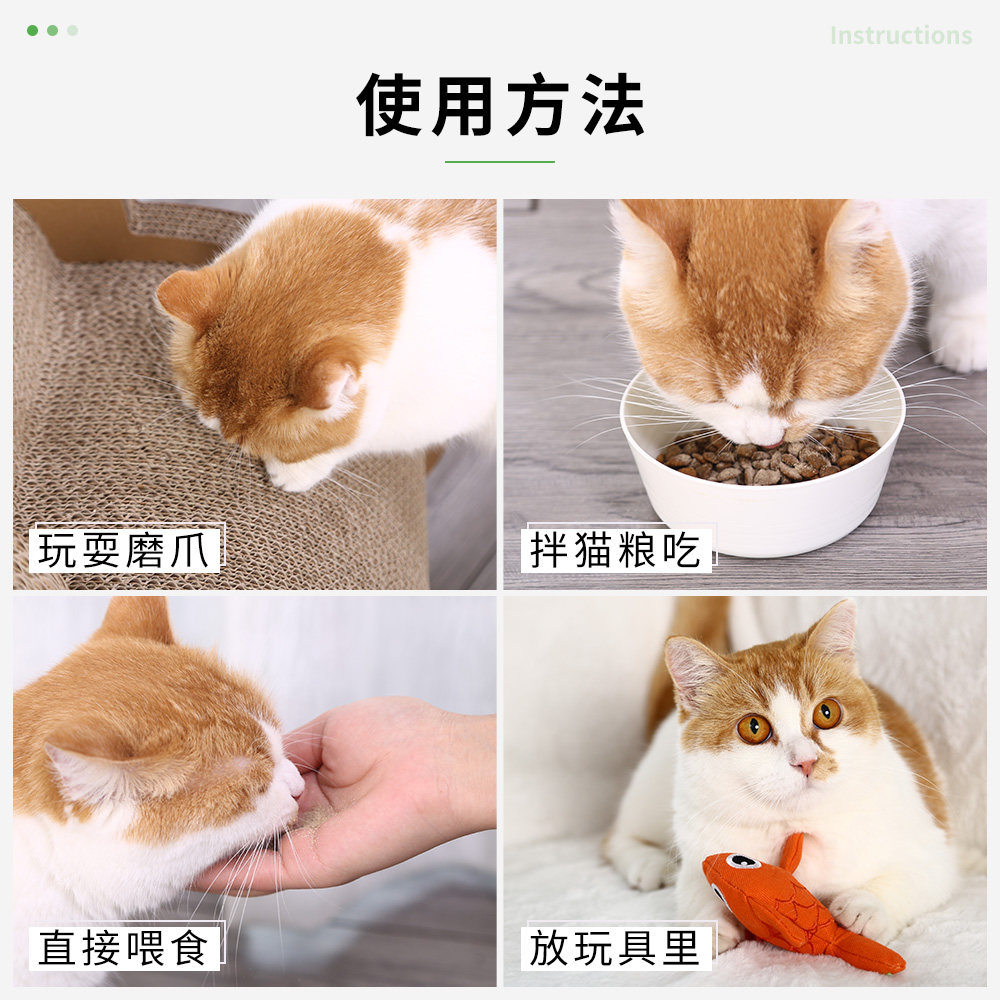 Instructions

使用方法

玩耍磨爪

拌猫粮吃

直接喂食

放玩具里