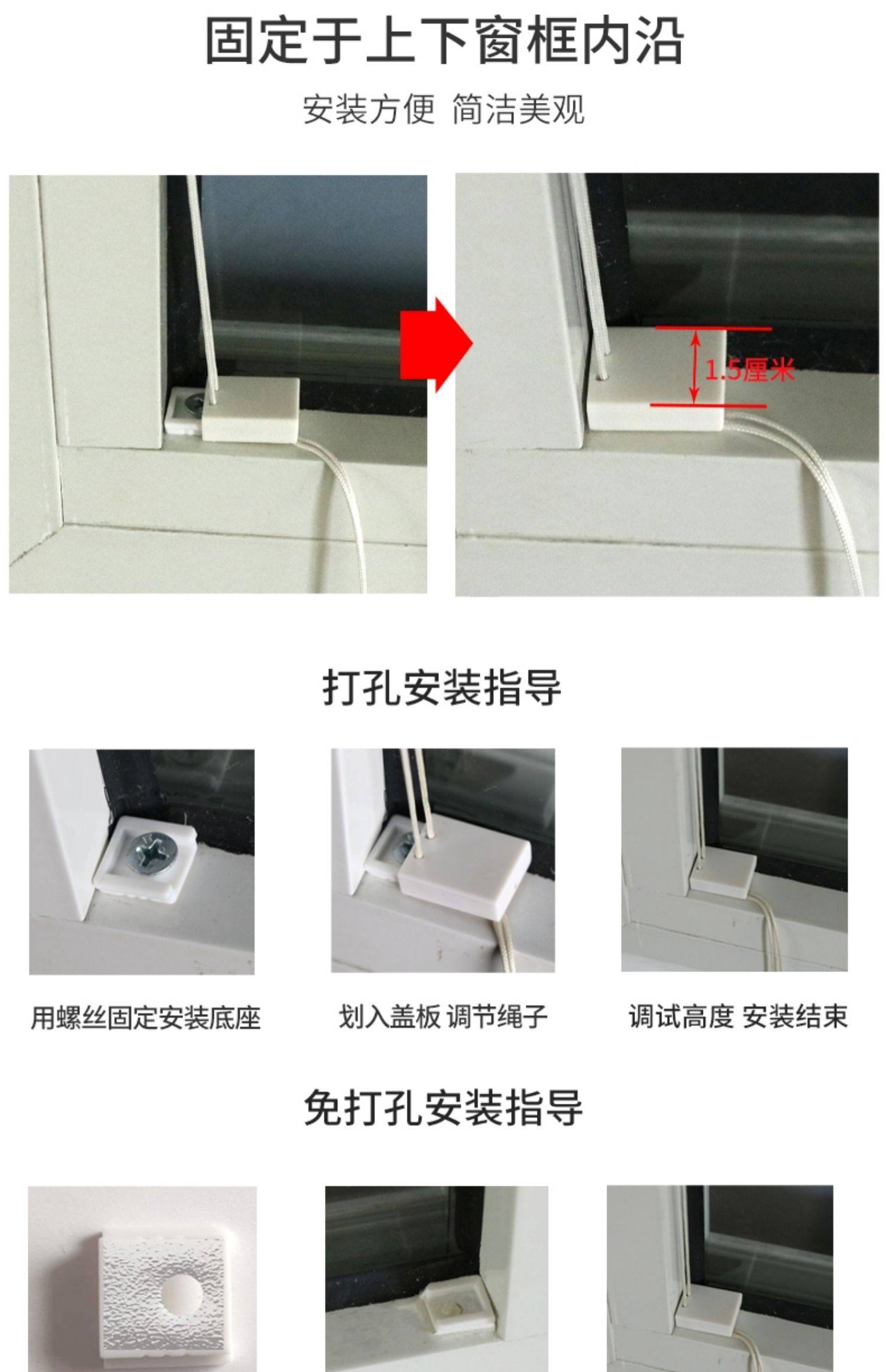 固定于上下窗框内沿

安装方便 简洁美观

1.5厘米

打孔安装指导

用螺丝固定安装底座

划入盖板 调节绳子

调试高度 安装结束

免打孔安装指导