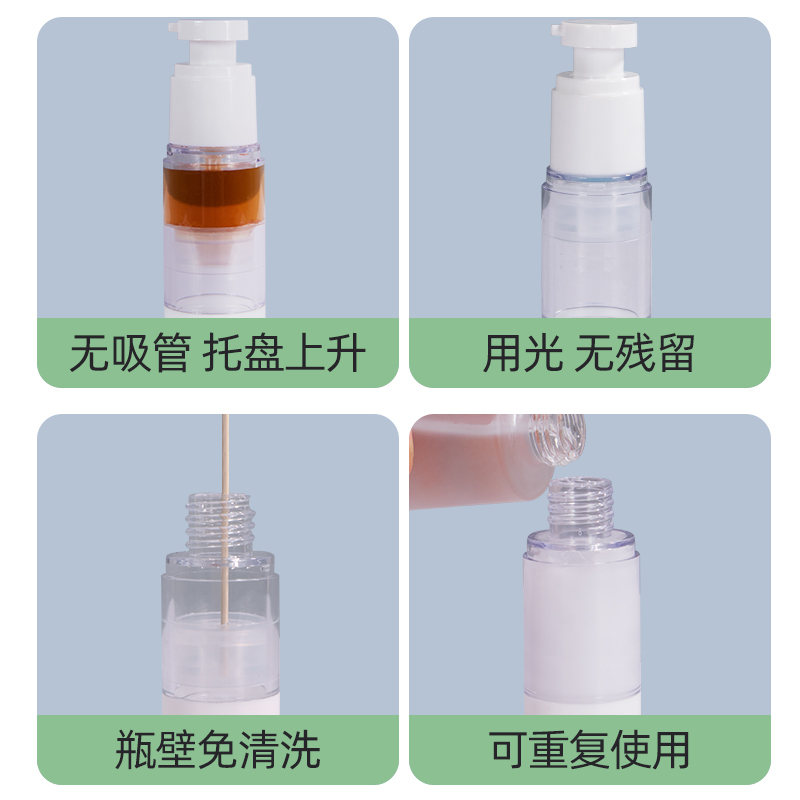 无吸管 托盘上升

用光 无残留

瓶壁免清洗

可重复使用