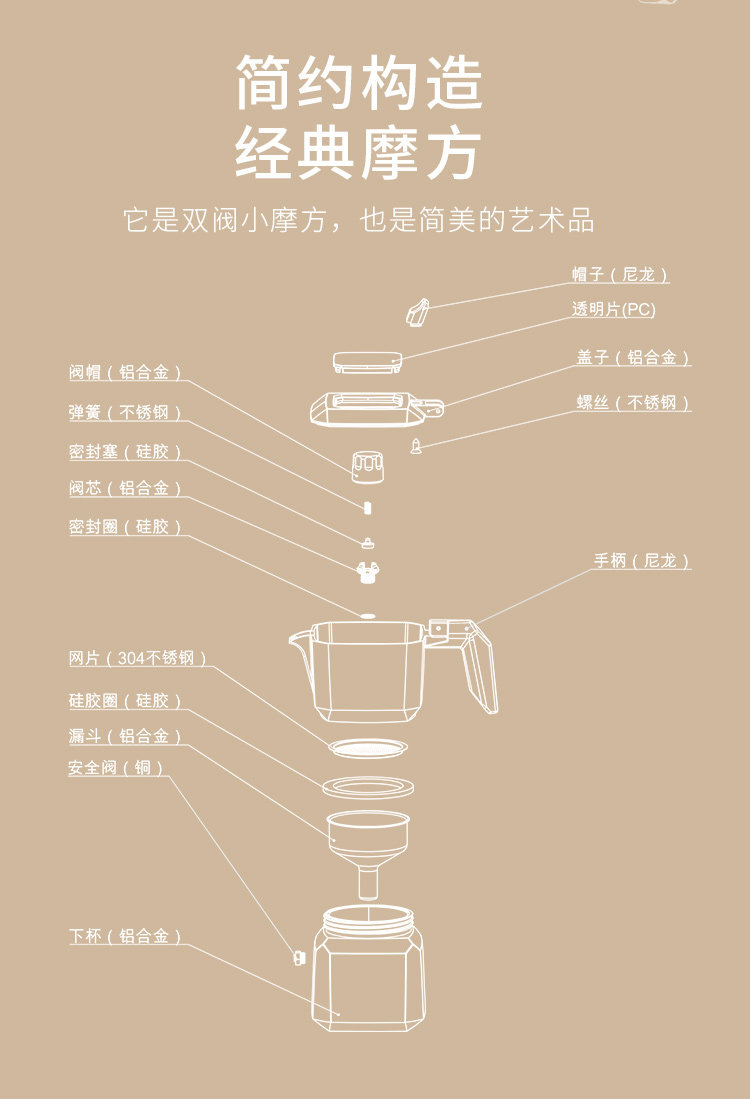 简约构造
经典摩方

它是双阀小摩方，也是简美的艺术品

帽子（尼龙）
透明片(PC)
盖子（铝合金）
螺丝（不锈钢）

阀帽（铝合金）
弹簧（不锈钢）
密封塞（硅胶）
阀芯（铝合金）
密封圈（硅胶）

手柄（尼龙）

网片（304不锈钢）
硅胶圈（硅胶）
漏斗（铝合金）
安全阀（铜）

下杯（铝合金）