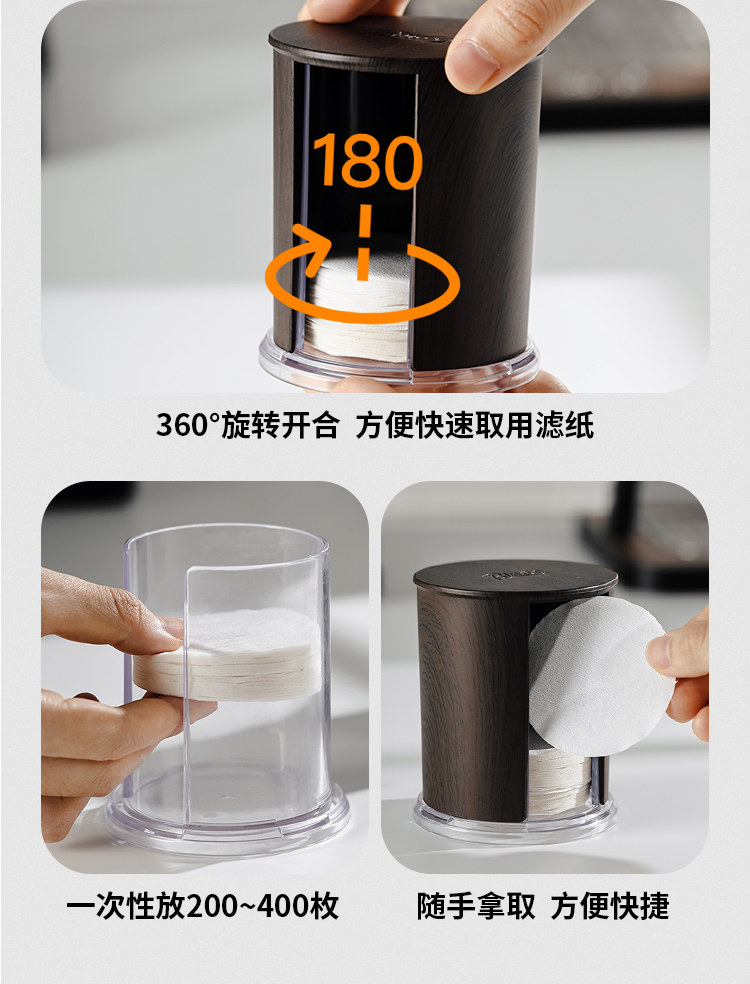 180

360°旋转开合 方便快速取用滤纸

一次性放200~400枚

随手拿取 方便快捷