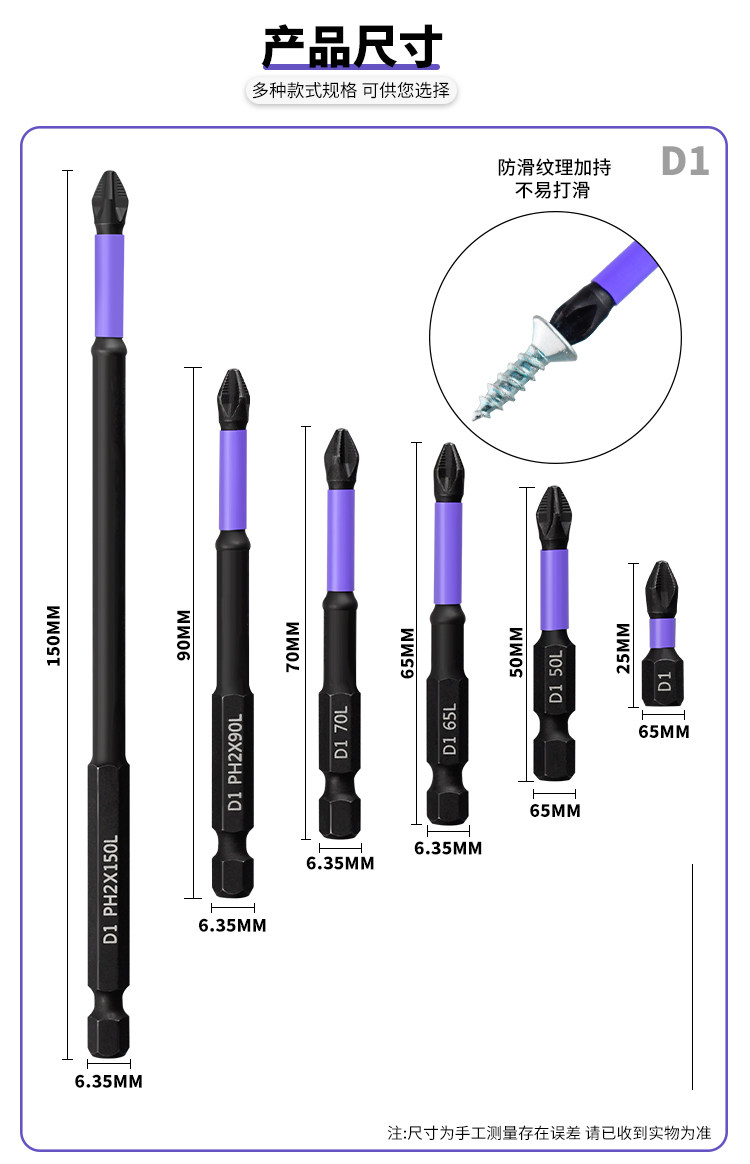 产品尺寸

多种款式规格 可供您选择

D1

防滑纹理加持
不易打滑

150MM

D1 PH2X150L

6.35MM

90MM

D1 PH2X90L

6.35MM

70MM

D1 70L

6.35MM

65MM

D1 65L

6.35MM

50MM

D1 50L

65MM

25MM

D1

65MM

注:尺寸为手工测量存在误差 请已收到实物为准