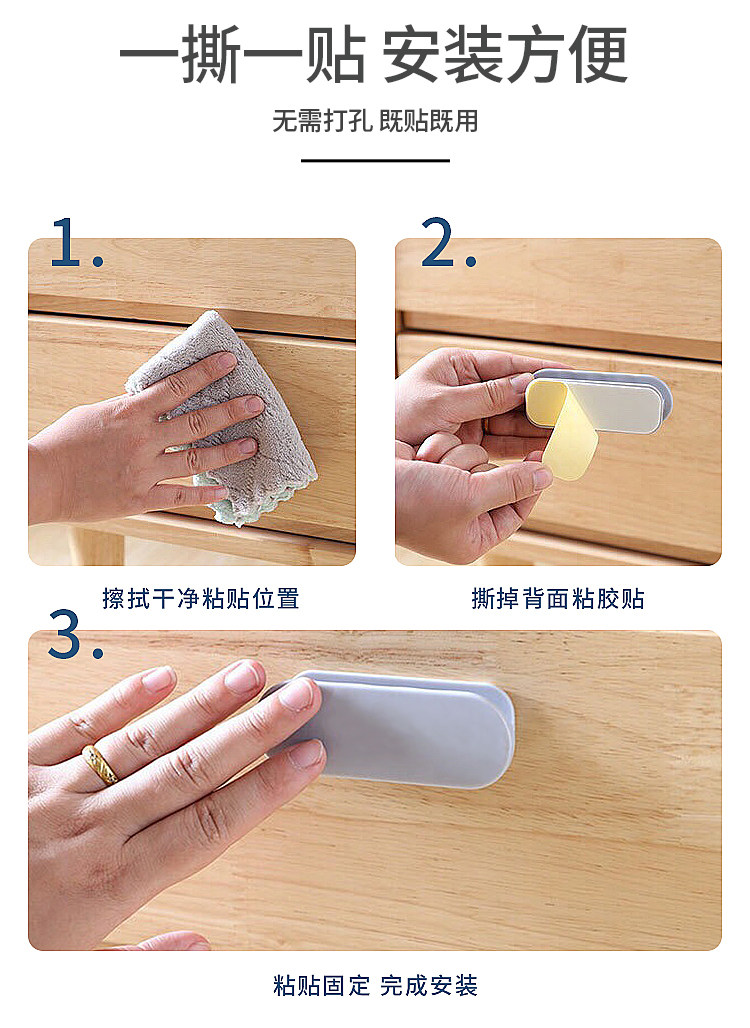 一撕一贴 安装方便

无需打孔 既贴既用

1.

擦拭干净粘贴位置

2.

撕掉背面粘胶贴

3.

粘贴固定 完成安装