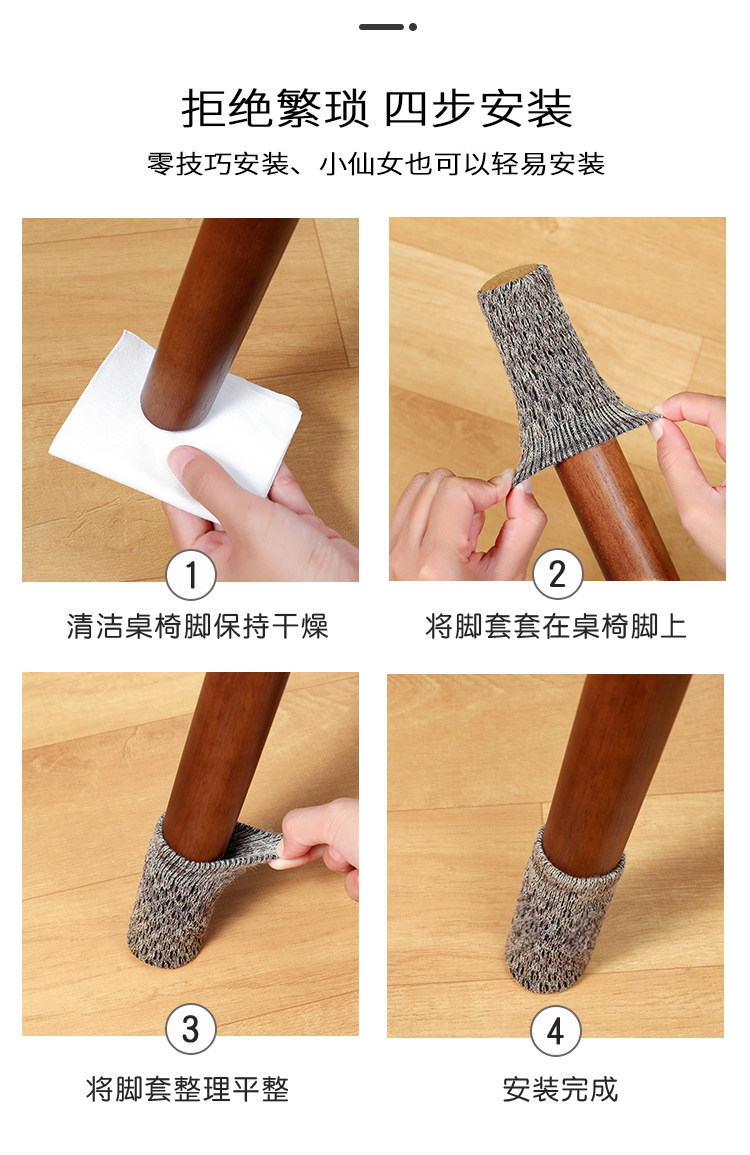 拒绝繁琐 四步安装

零技巧安装、小仙女也可以轻易安装

1

清洁桌椅脚保持干燥

2

将脚套套在桌椅脚上

3

将脚套整理平整

4

安装完成