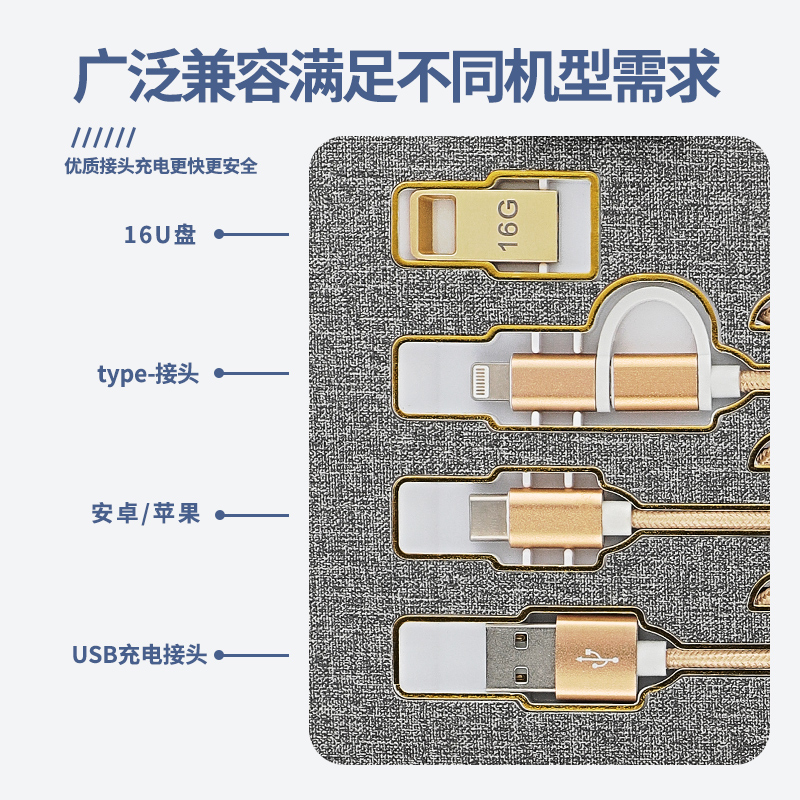 广泛兼容满足不同机型需求

//////
优质接头充电更快更安全

16U盘

16G

type-接头

安卓/苹果

USB充电接头