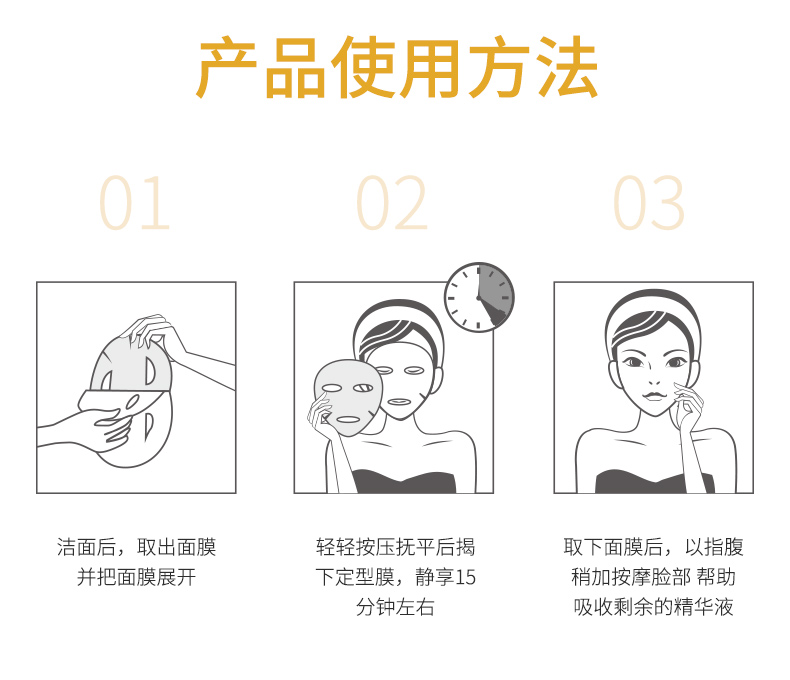 产品使用方法

01

洁面后，取出面膜并把面膜展开

02

轻轻按压抚平后揭下定型膜，静享15分钟左右

03

取下面膜后，以指腹稍加按摩脸部 帮助吸收剩余的精华液