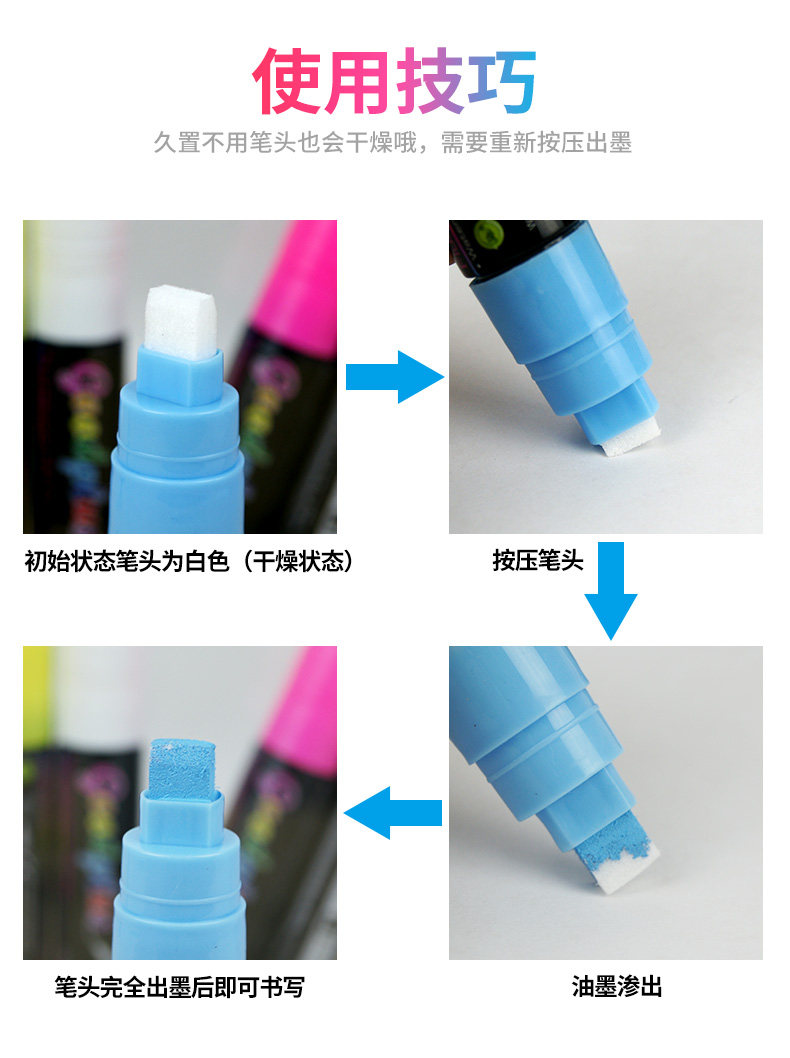 使用技巧

久置不用笔头也会干燥哦，需要重新按压出墨

初始状态笔头为白色（干燥状态）

按压笔头

油墨渗出

笔头完全出墨后即可书写