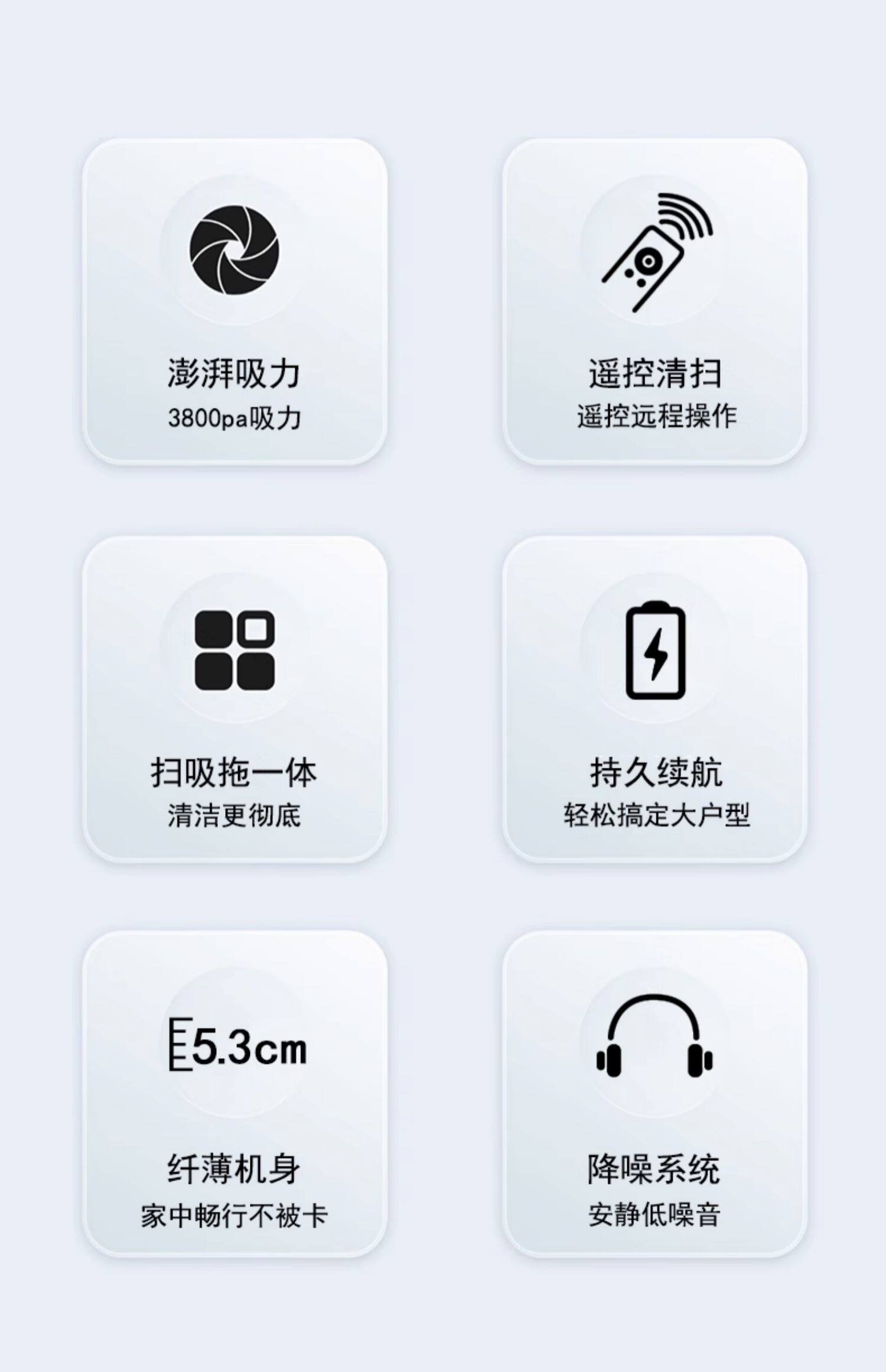 澎湃吸力
3800pa吸力

遥控清扫
遥控远程操作

扫吸拖一体
清洁更彻底

持久续航
轻松搞定大户型

5.3cm

纤薄机身
家中畅行不被卡

降噪系统
安静低噪音