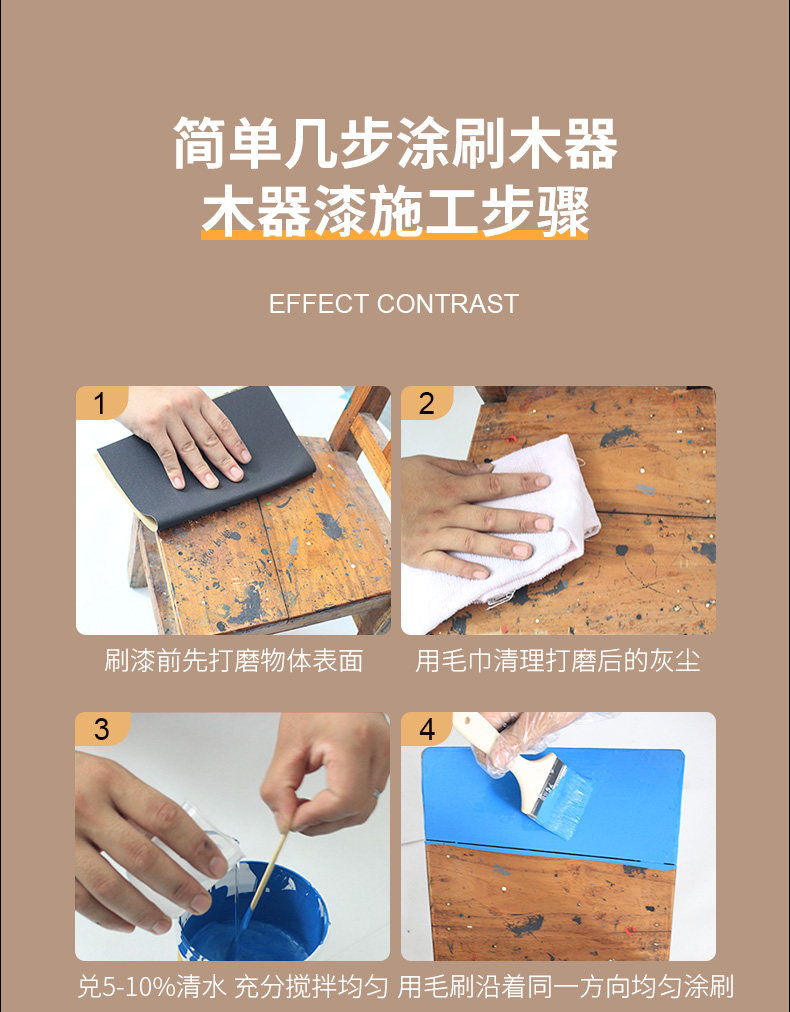 简单几步涂刷木器
木器漆施工步骤

EFFECT CONTRAST

1
刷漆前先打磨物体表面

2
用毛巾清理打磨后的灰尘

3
兑5-10%清水 充分搅拌均匀

4
用毛刷沿着同一方向均匀涂刷