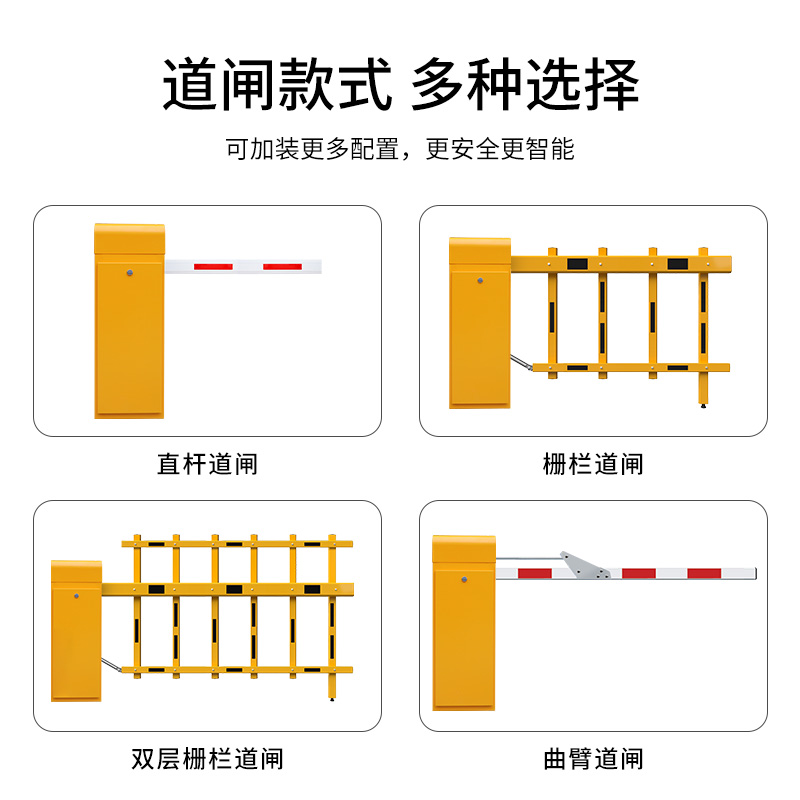 道闸款式 多种选择

可加装更多配置，更安全更智能

直杆道闸

栅栏道闸

双层栅栏道闸

曲臂道闸