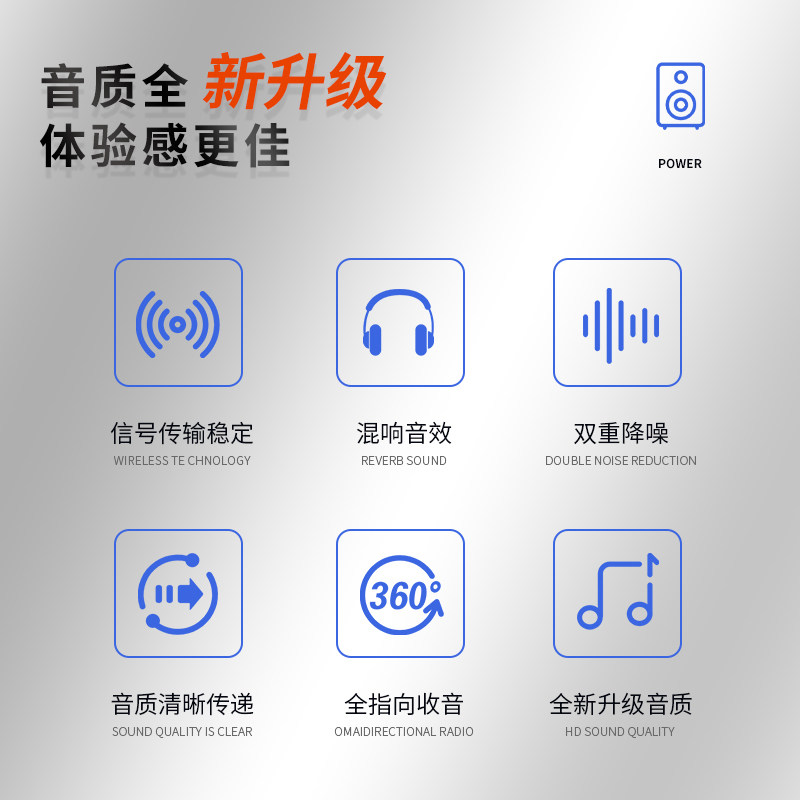 音质全 新升级
体验感更佳

POWER

信号传输稳定
WIRELESS TE CHNOLOGY

混响音效
REVERB SOUND

双重降噪
DOUBLE NOISE REDUCTION

音质清晰传递
SOUND QUALITY IS CLEAR

360°

全指向收音
OMAIDIRECTIONAL RADIO

全新升级音质
HD SOUND QUALITY