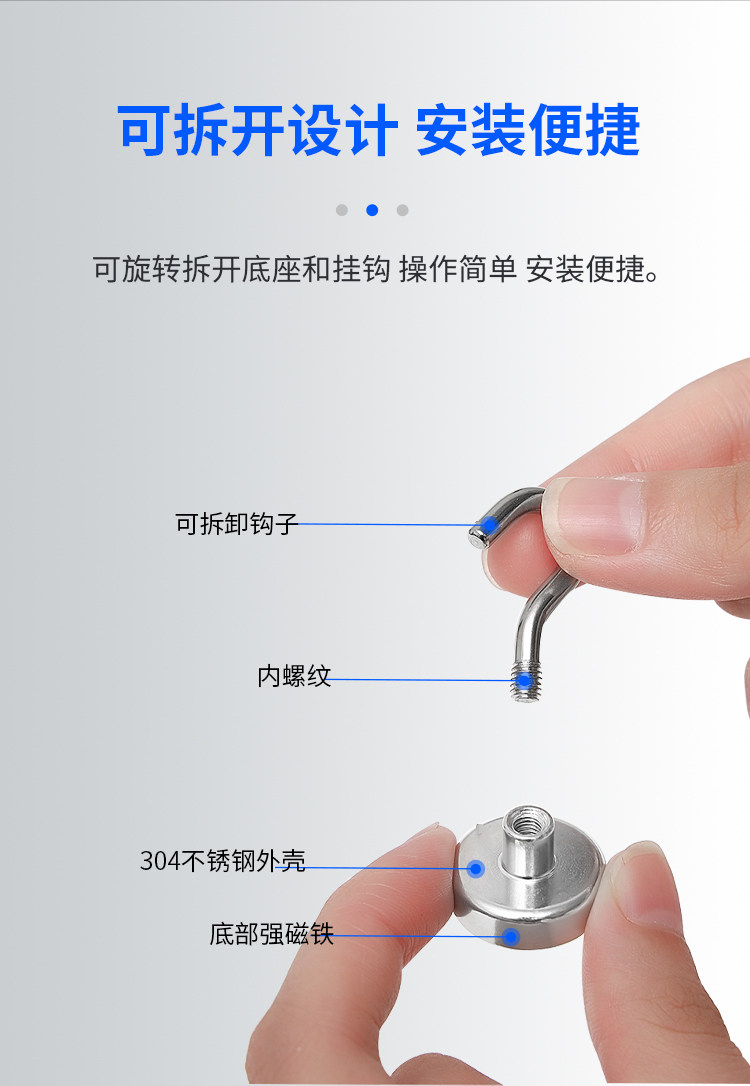 可拆开设计 安装便捷

可旋转拆开底座和挂钩 操作简单 安装便捷。

可拆卸钩子

内螺纹

304不锈钢外壳

底部强磁铁