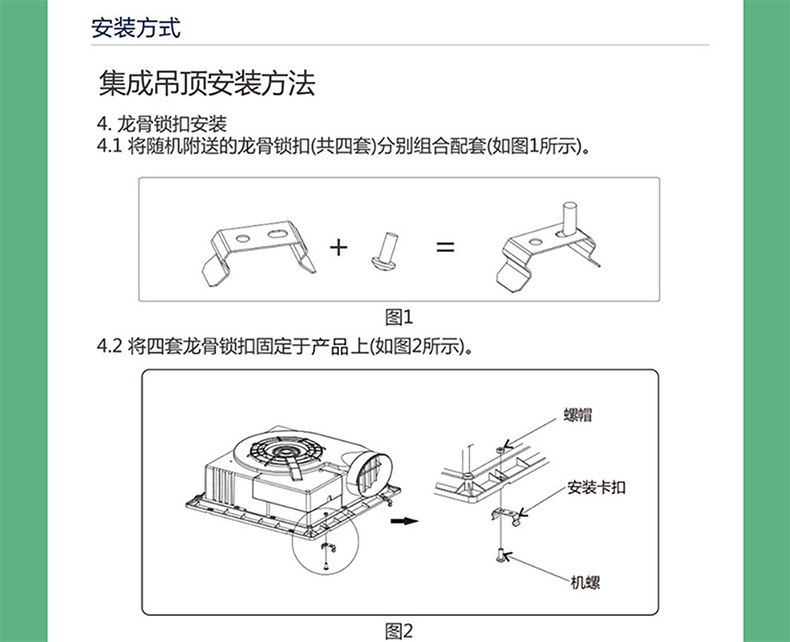 安装方式

集成吊顶安装方法

4. 龙骨锁扣安装
4.1 将随机附送的龙骨锁扣(共四套)分别组合配套(如图1所示)。

+ =

图1

4.2 将四套龙骨锁扣固定于产品上(如图2所示)。

螺帽

安装卡扣

机螺

图2