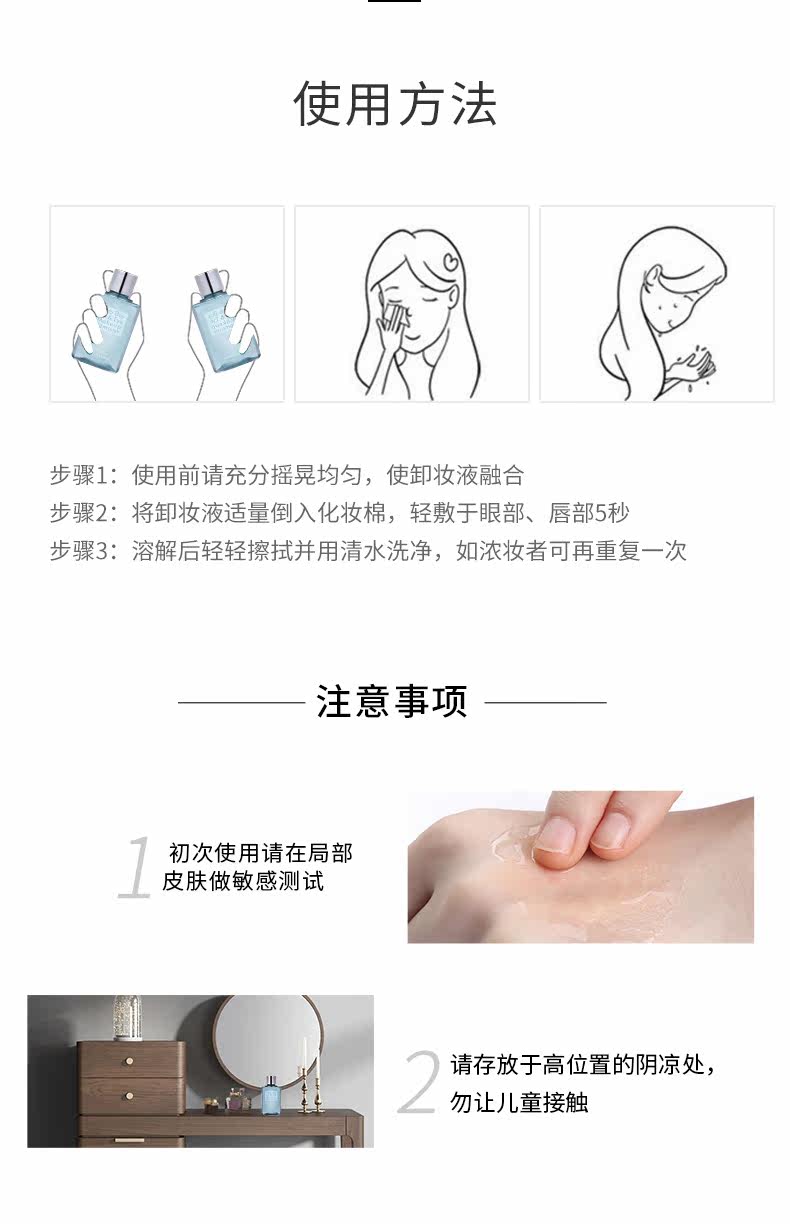 使用方法

步骤1：使用前请充分摇晃均匀，使卸妆液融合
步骤2：将卸妆液适量倒入化妆棉，轻敷于眼部、唇部5秒
步骤3：溶解后轻轻擦拭并用清水洗净，如浓妆者可再重复一次

注意事项

1 初次使用请在局部皮肤做敏感测试

2 请存放于高位置的阴凉处，勿让儿童接触