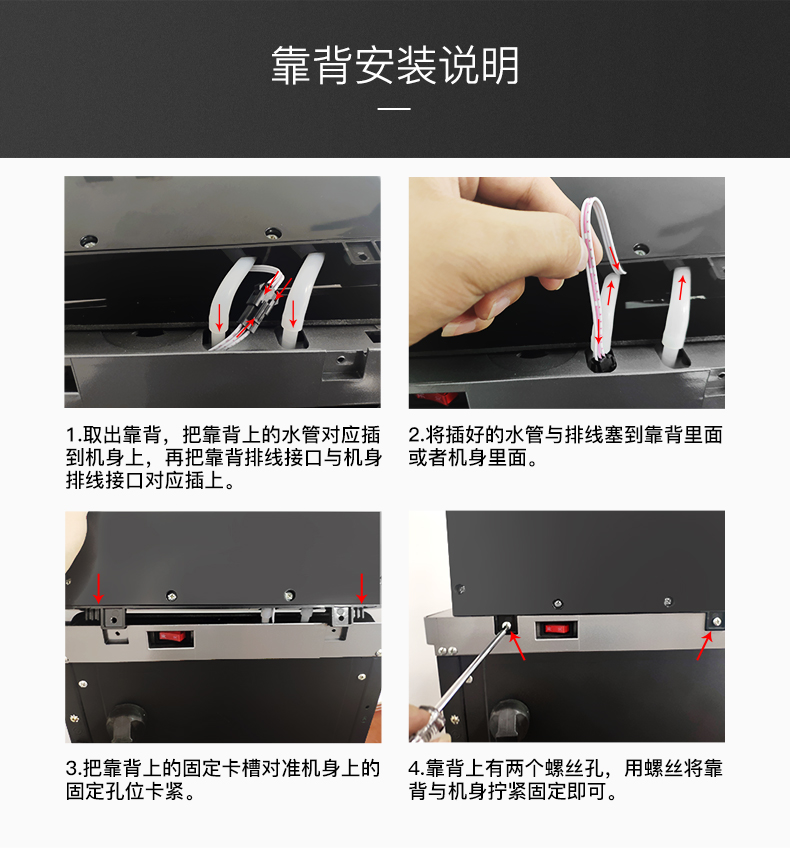 靠背安装说明

1.取出靠背，把靠背上的水管对应插到机身上，再把靠背排线接口与机身排线接口对应插上。

2.将插好的水管与排线塞到靠背里面或者机身里面。

3.把靠背上的固定卡槽对准机身上的固定孔位卡紧。

4.靠背上有两个螺丝孔，用螺丝将靠背与机身拧紧固定即可。