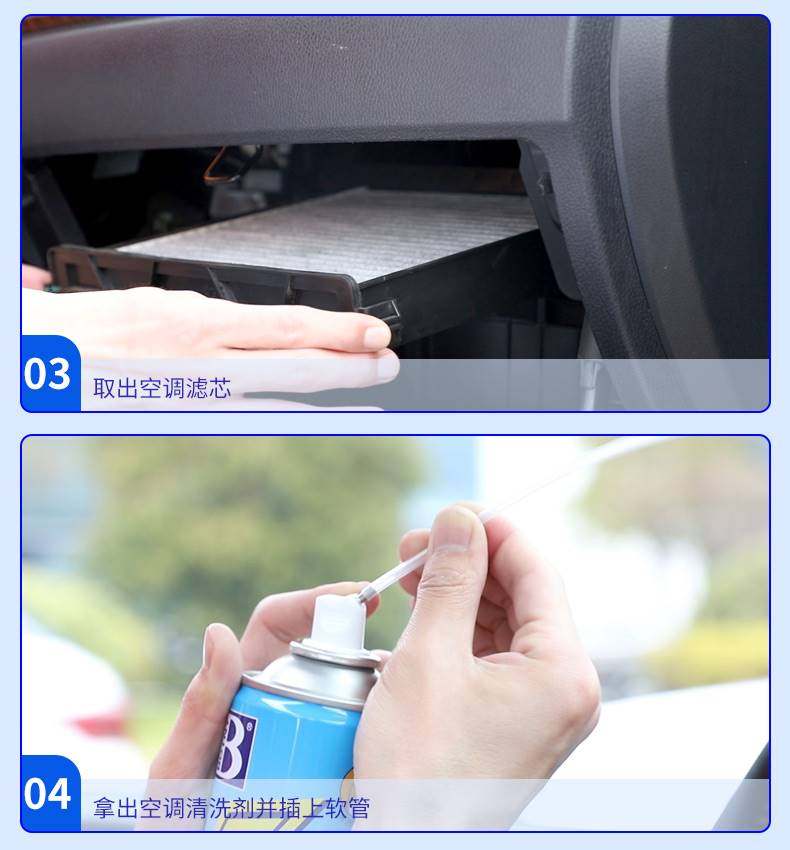 03
取出空调滤芯

B

04
拿出空调清洗剂并插上软管