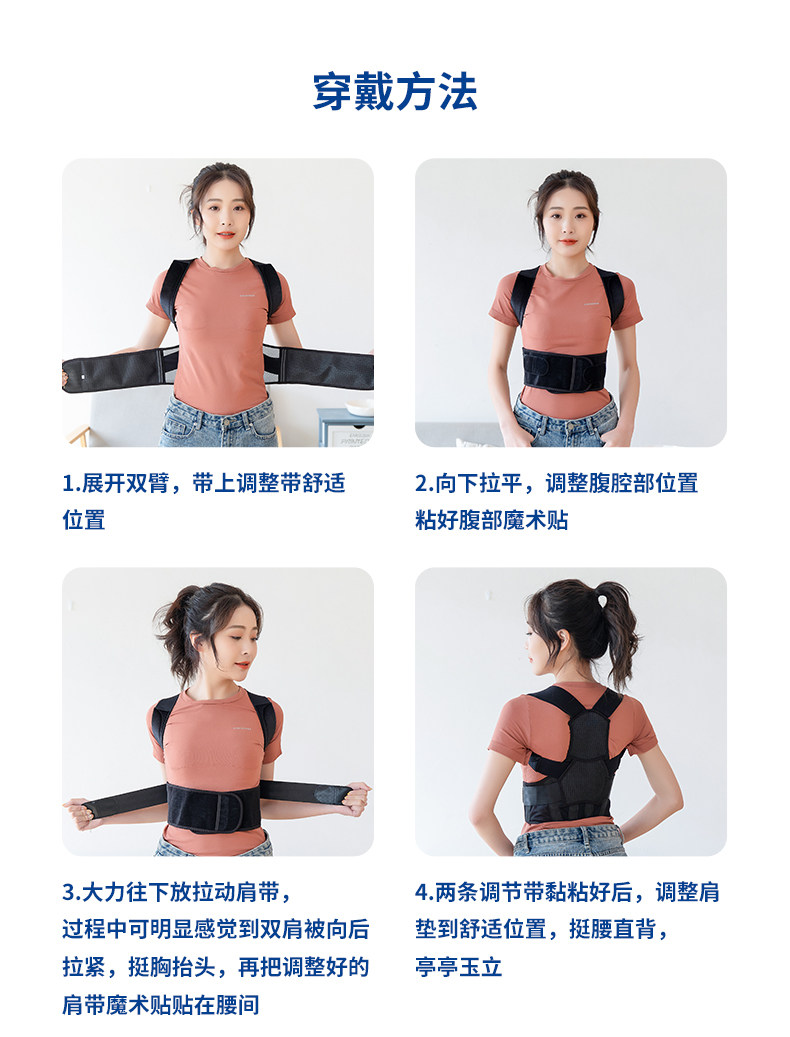 穿戴方法

1.展开双臂，带上调整带舒适位置

2.向下拉平，调整腹腔部位置粘好腹部魔术贴

3.大力往下放拉动肩带，过程中可明显感觉到双肩被向后拉紧，挺胸抬头，再把调整好的肩带魔术贴贴在腰间

4.两条调节带黏粘好后，调整肩垫到舒适位置，挺腰直背，亭亭玉立