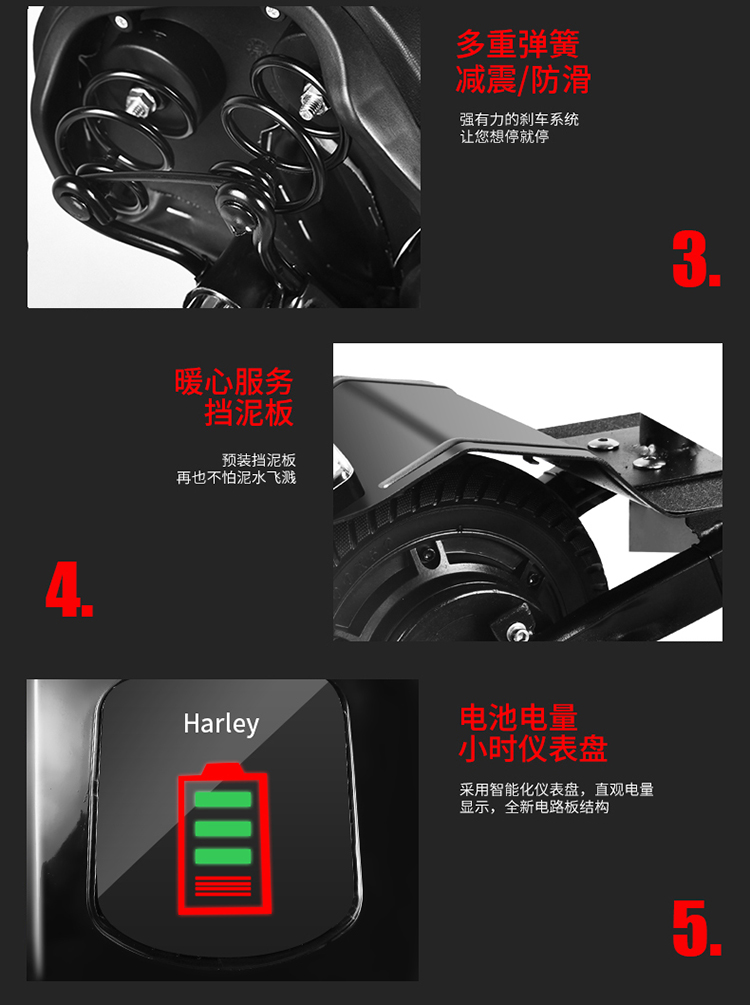 多重弹簧
减震/防滑

强有力的刹车系统
让您想停就停

3.

暖心服务
挡泥板

预装挡泥板
再也不怕泥水飞溅

4.

Harley

电池电量
小时仪表盘

采用智能化仪表盘，直观电量显示，全新电路板结构

5.