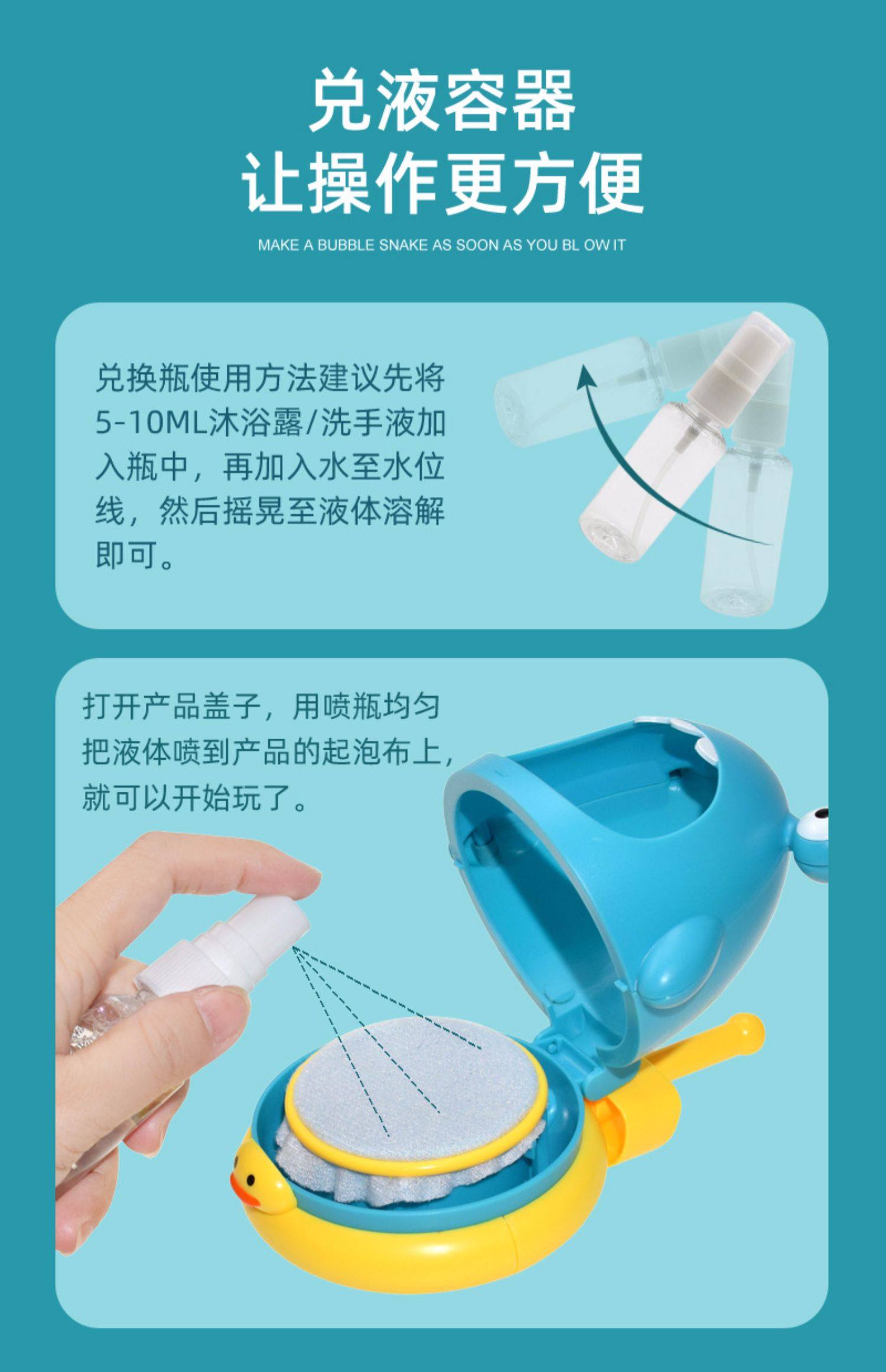 兑液容器
让操作更方便

MAKE A BUBBLE SNAKE AS SOON AS YOU BL OW IT

兑换瓶使用方法建议先将5-10ML沐浴露/洗手液加入瓶中，再加入水至水位线，然后摇晃至液体溶解即可。

打开产品盖子，用喷瓶均匀把液体喷到产品的起泡布上，就可以开始玩了。