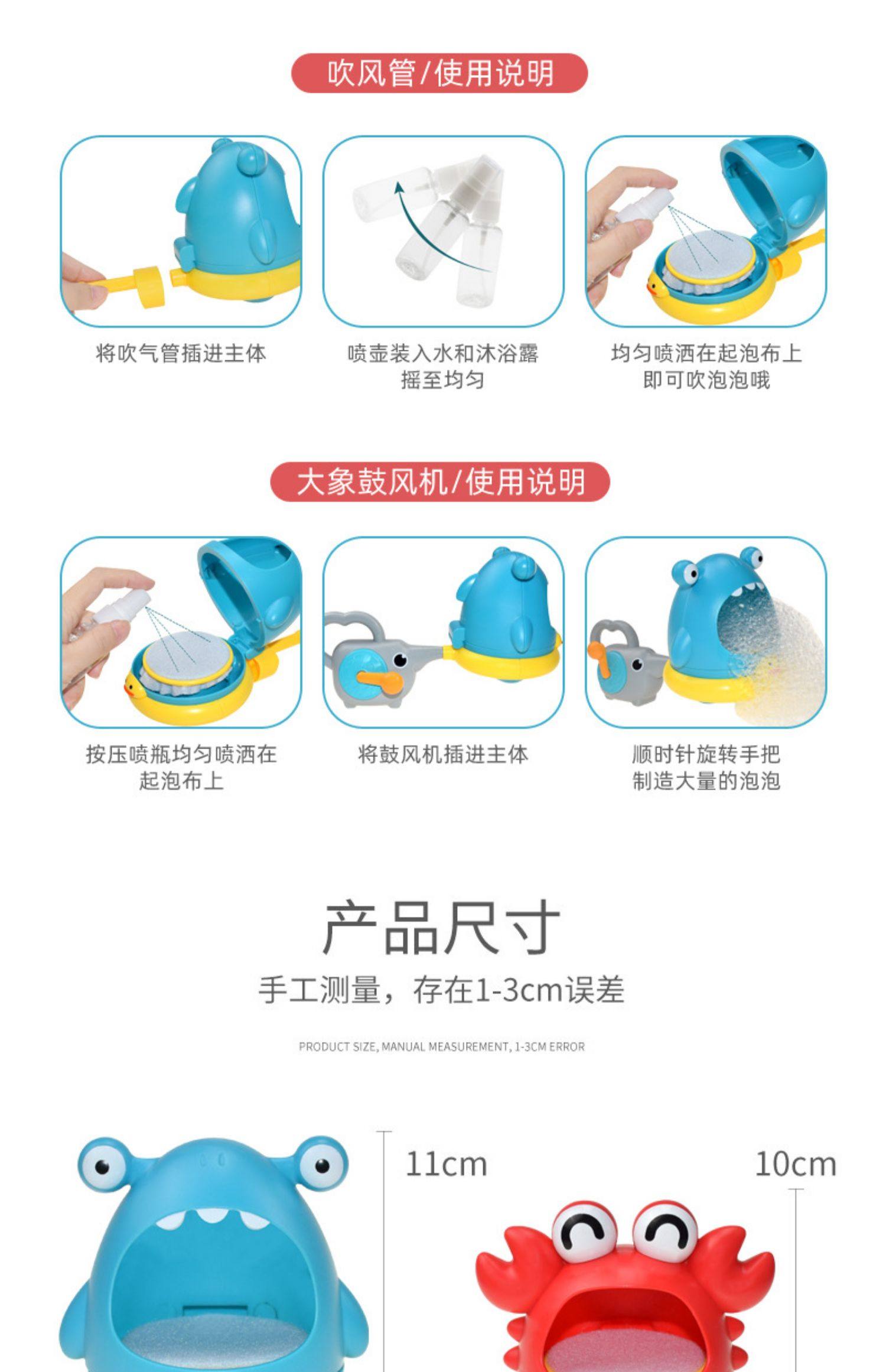 吹风管/使用说明

将吹气管插进主体

喷壶装入水和沐浴露
摇至均匀

均匀喷洒在起泡布上
即可吹泡泡哦

大象鼓风机/使用说明

按压喷瓶均匀喷洒在
起泡布上

将鼓风机插进主体

顺时针旋转手把
制造大量的泡泡

产品尺寸

手工测量，存在1-3cm误差

PRODUCT SIZE, MANUAL MEASUREMENT, 1-3CM ERROR

11cm

10cm