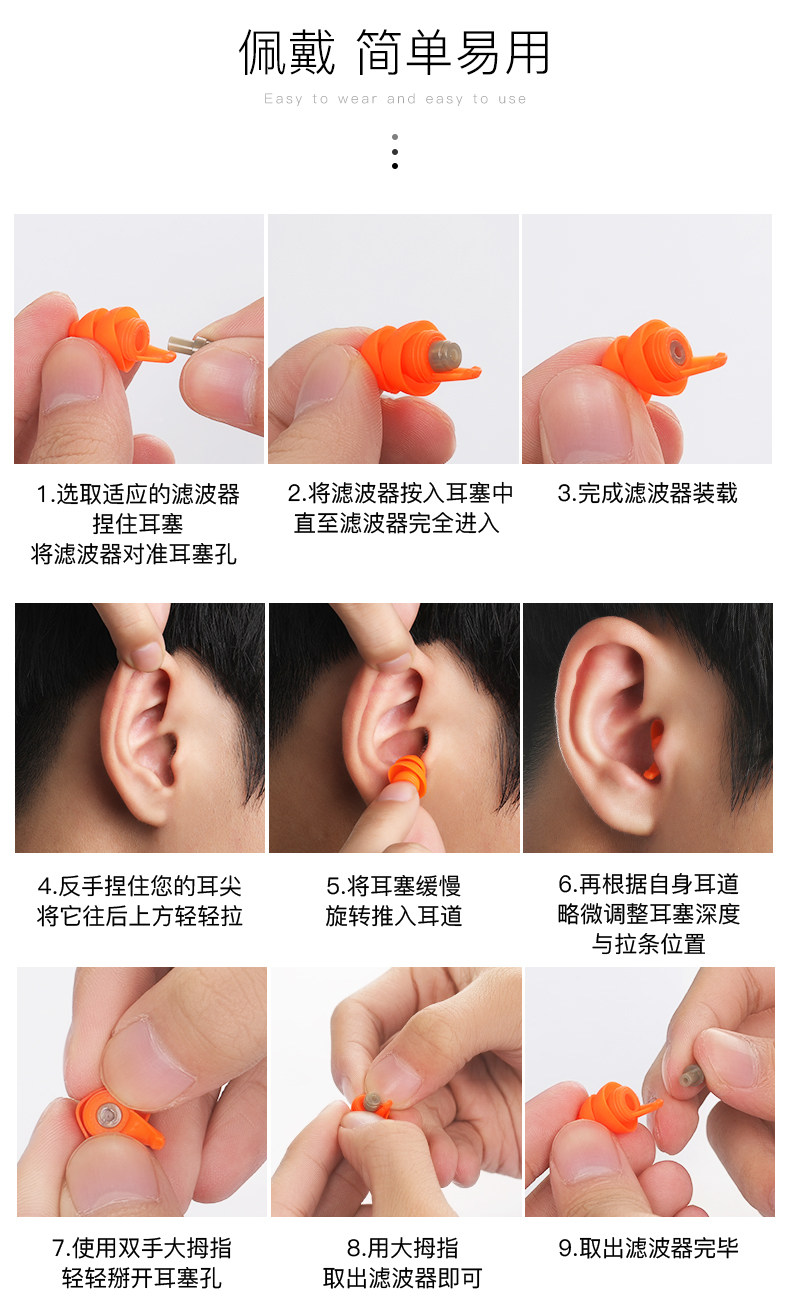 佩戴 简单易用

Easy to wear and easy to use

1.选取适应的滤波器
捏住耳塞
将滤波器对准耳塞孔

2.将滤波器按入耳塞中
直至滤波器完全进入

3.完成滤波器装载

4.反手捏住您的耳尖
将它往后上方轻轻拉

5.将耳塞缓慢
旋转推入耳道

6.再根据自身耳道
略微调整耳塞深度
与拉条位置

7.使用双手大拇指
轻轻掰开耳塞孔

8.用大拇指
取出滤波器即可

9.取出滤波器完毕