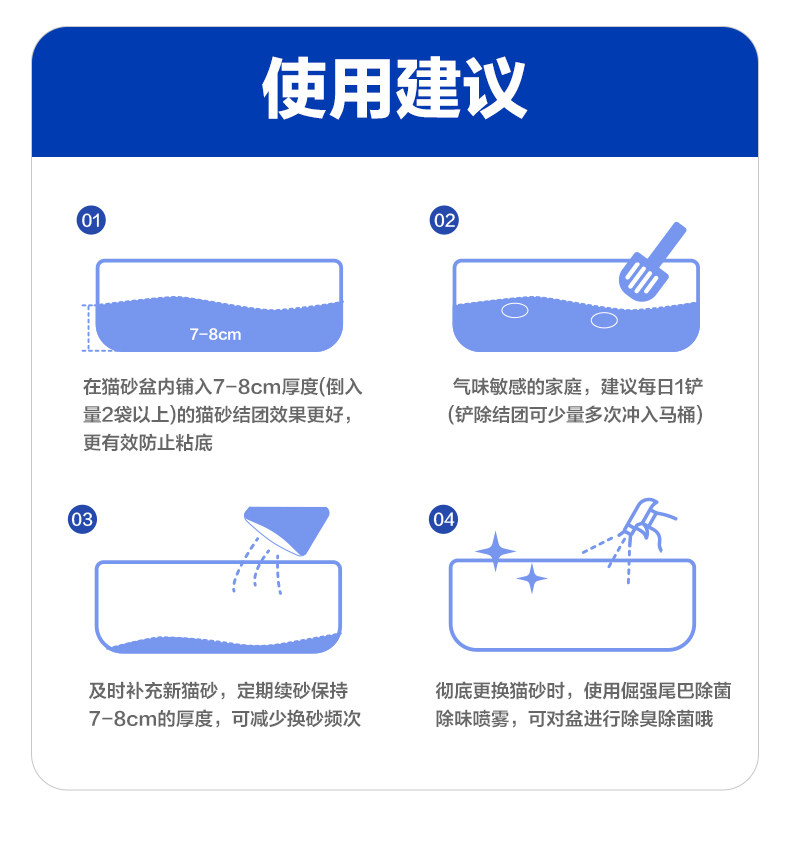 使用建议

01

7-8cm

在猫砂盆内铺入7-8cm厚度(倒入量2袋以上)的猫砂结团效果更好，更有效防止粘底

02

气味敏感的家庭，建议每日1铲(铲除结团可少量多次冲入马桶)

03

及时补充新猫砂，定期续砂保持7-8cm的厚度，可减少换砂频次

04

彻底更换猫砂时，使用倔强尾巴除菌除味喷雾，可对盆进行除臭除菌哦