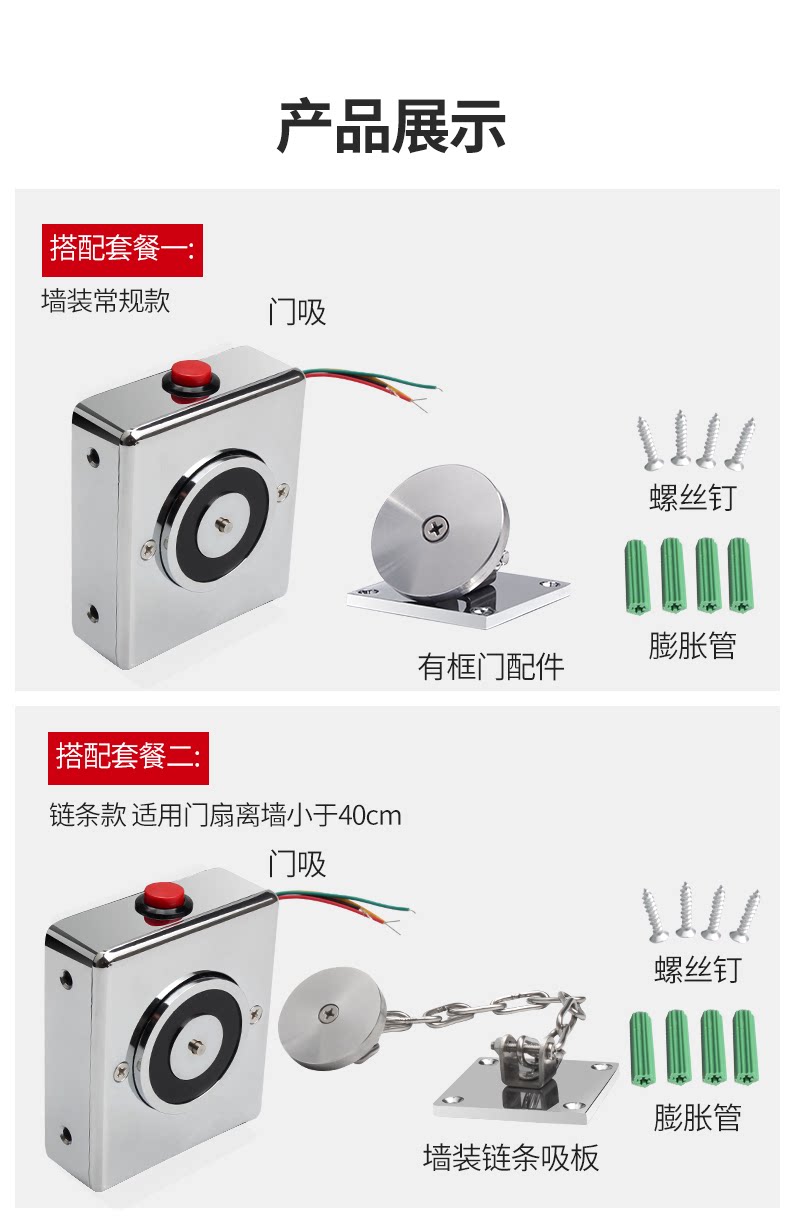 产品展示

搭配套餐一:

墙装常规款

门吸

螺丝钉

膨胀管

有框门配件

搭配套餐二:

链条款 适用门扇离墙小于40cm

门吸

螺丝钉

膨胀管

墙装链条吸板