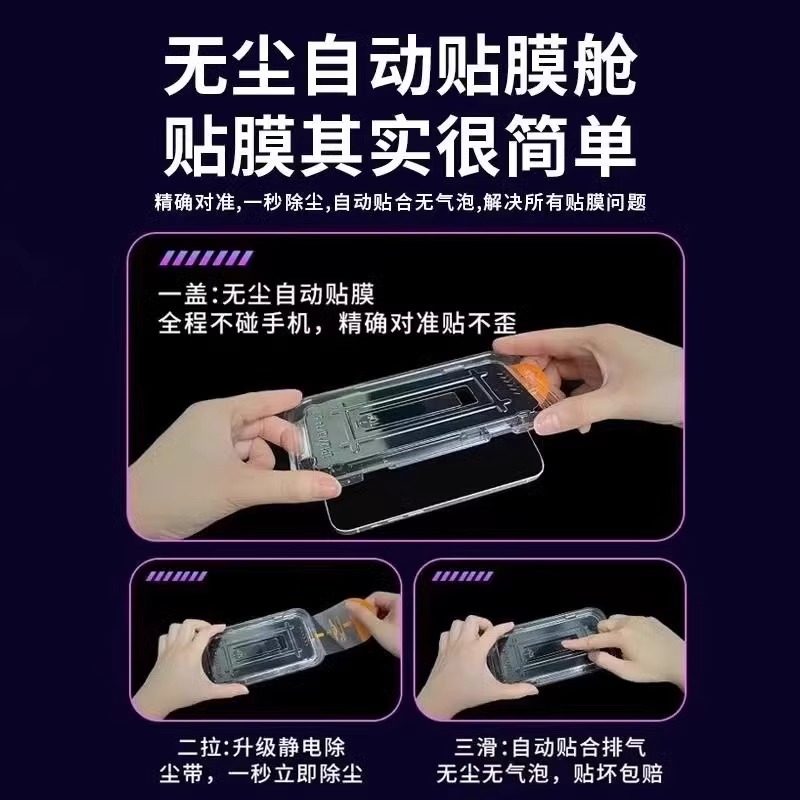 无尘自动贴膜舱
贴膜其实很简单

精确对准,一秒除尘,自动贴合无气泡,解决所有贴膜问题

一盖:无尘自动贴膜
全程不碰手机，精确对准贴不歪

二拉:升级静电除尘带，一秒立即除尘

三滑:自动贴合排气
无尘无气泡，贴坏包赔