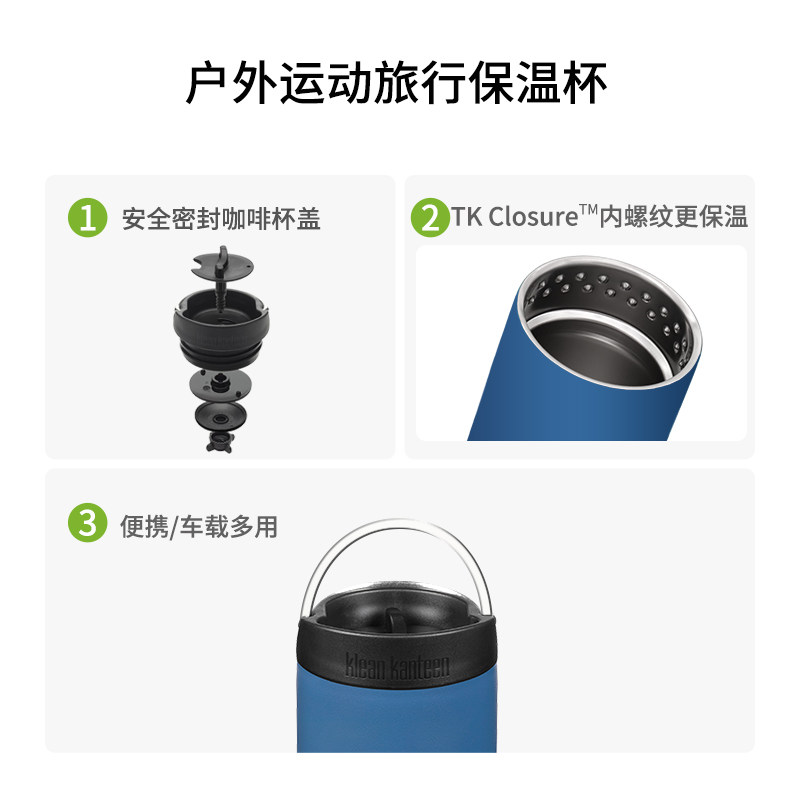 户外运动旅行保温杯

1 安全密封咖啡杯盖

2 TK Closure™内螺纹更保温

3 便携/车载多用

klean kanteen