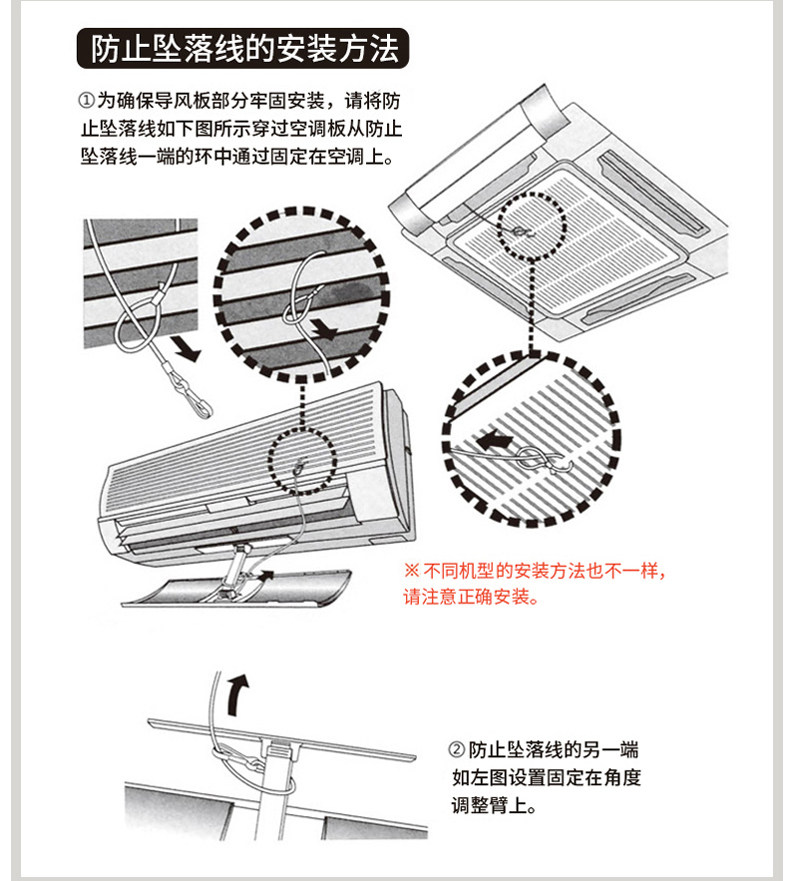 防止坠落线的安装方法

①为确保导风板部分牢固安装，请将防止坠落线如下图所示穿过空调板从防止坠落线一端的环中通过固定在空调上。

※不同机型的安装方法也不一样，请注意正确安装。

②防止坠落线的另一端如左图设置固定在角度调整臂上。