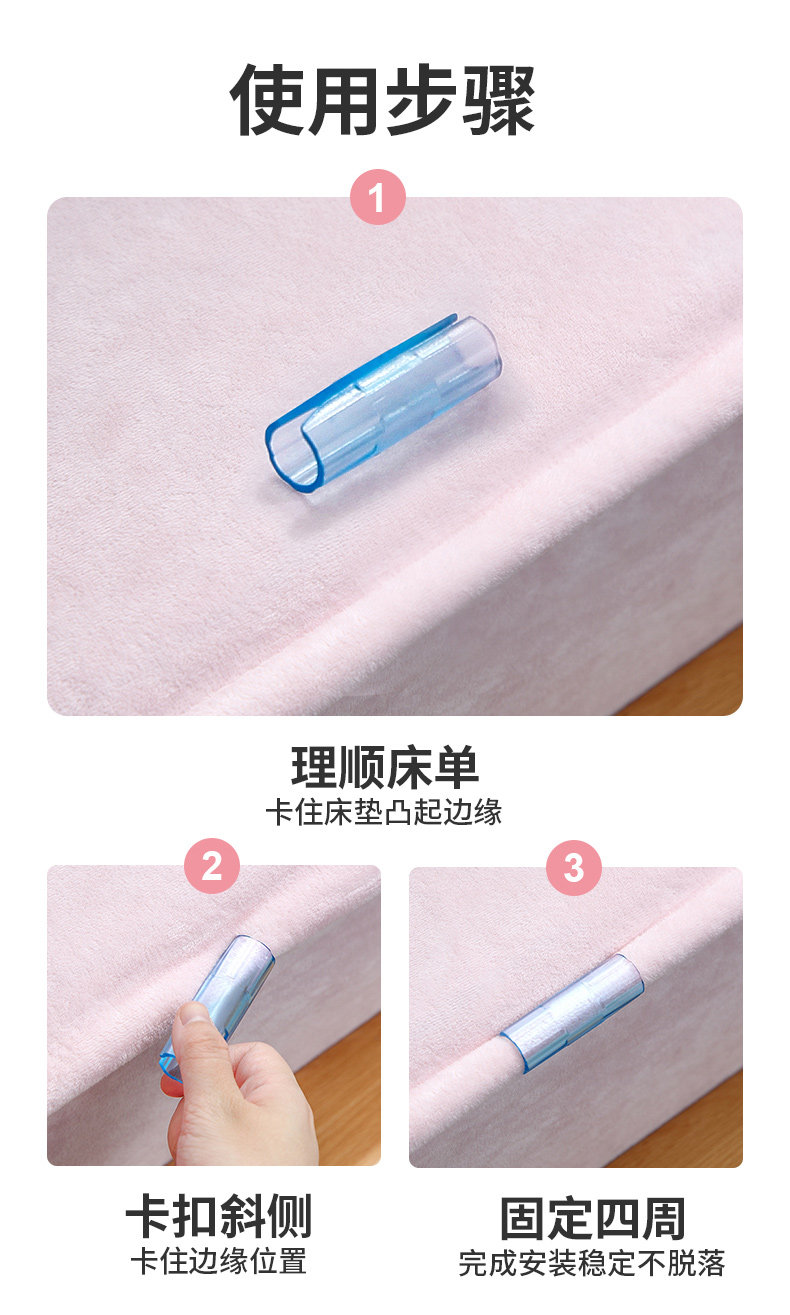 使用步骤

1

理顺床单
卡住床垫凸起边缘

2

卡扣斜侧
卡住边缘位置

3

固定四周
完成安装稳定不脱落