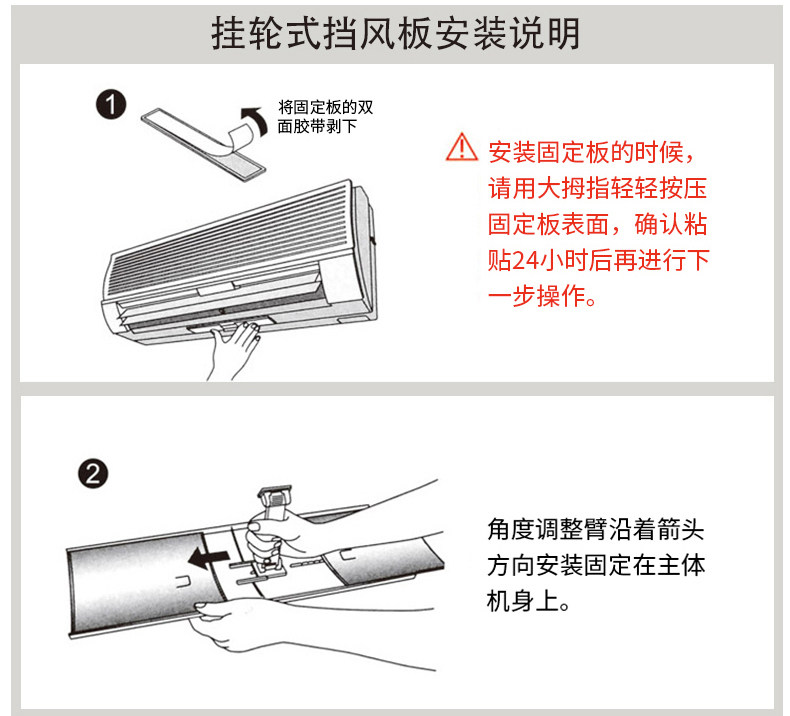 挂轮式挡风板安装说明

1

将固定板的双面胶带剥下

安装固定板的时候，请用大拇指轻轻按压固定板表面，确认粘贴24小时后再进行下一步操作。

2

角度调整臂沿着箭头方向安装固定在主体机身上。